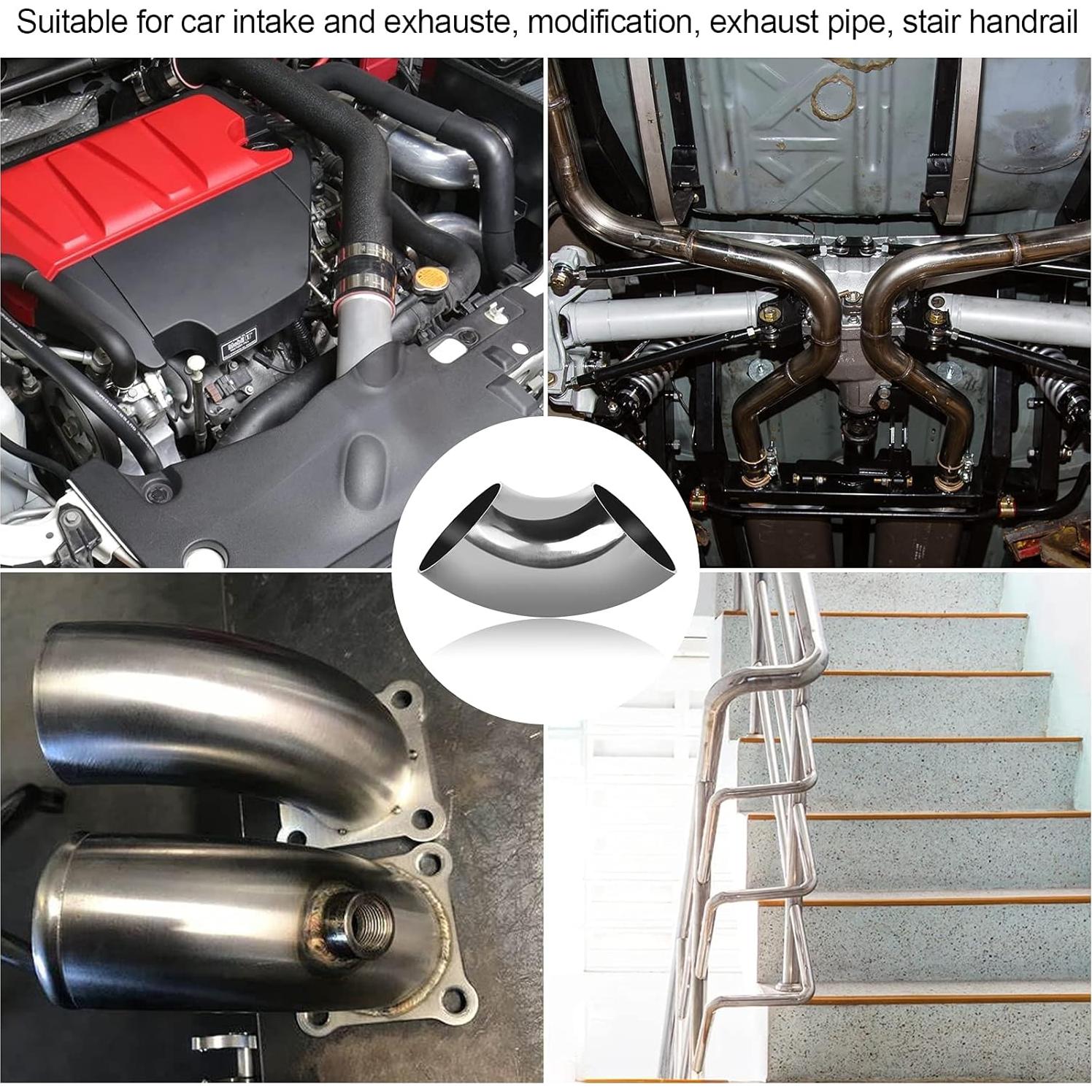 Suitable for car intake and exhauste, modification, exhaust pipe, stair handrail