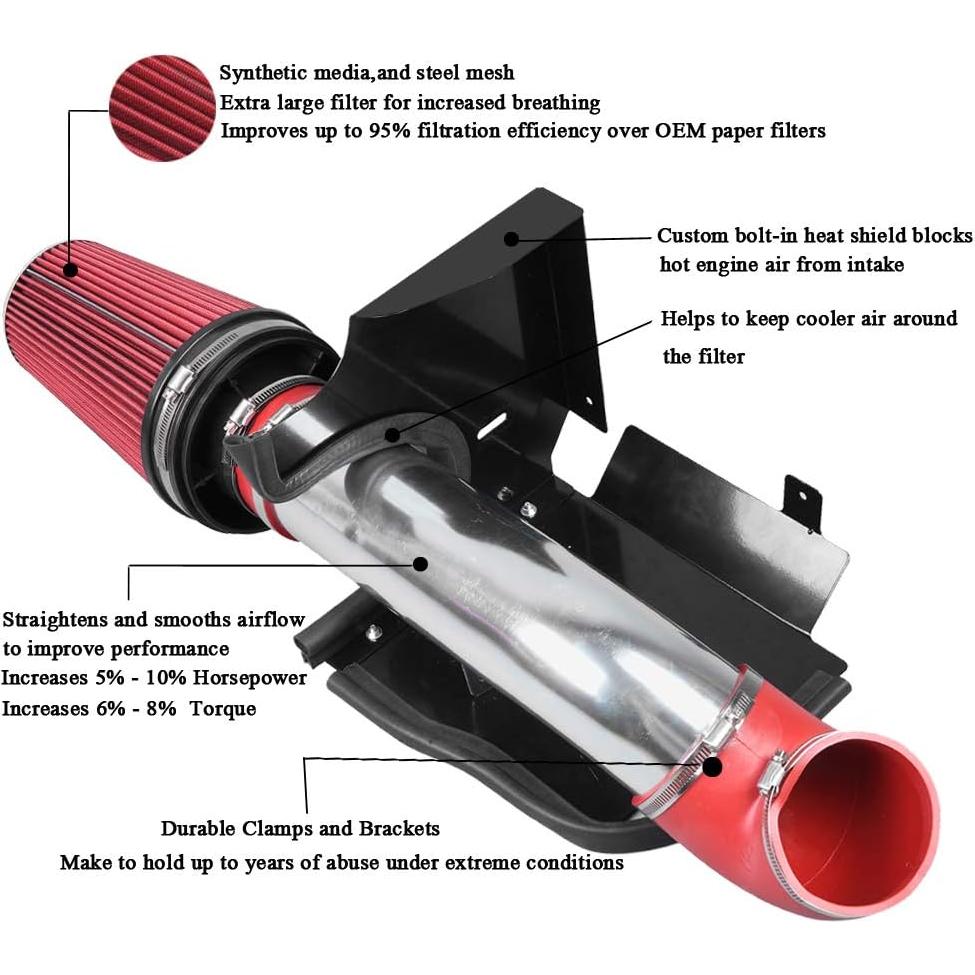 Synthetic media,and steel mesh
Extra large filter for increased breathing
Improves up to 95% filtration efficiency over OEM paper filters

Custom bolt-in heat shield blocks hot engine air from intake

Helps to keep cooler air around the filter

Straightens and smooths airflow to improve performance
Increases 5% - 10% Horsepower
Increases 6% - 8% Torque

Durable Clamps and Brackets
Make to hold up to years of abuse under extreme conditions