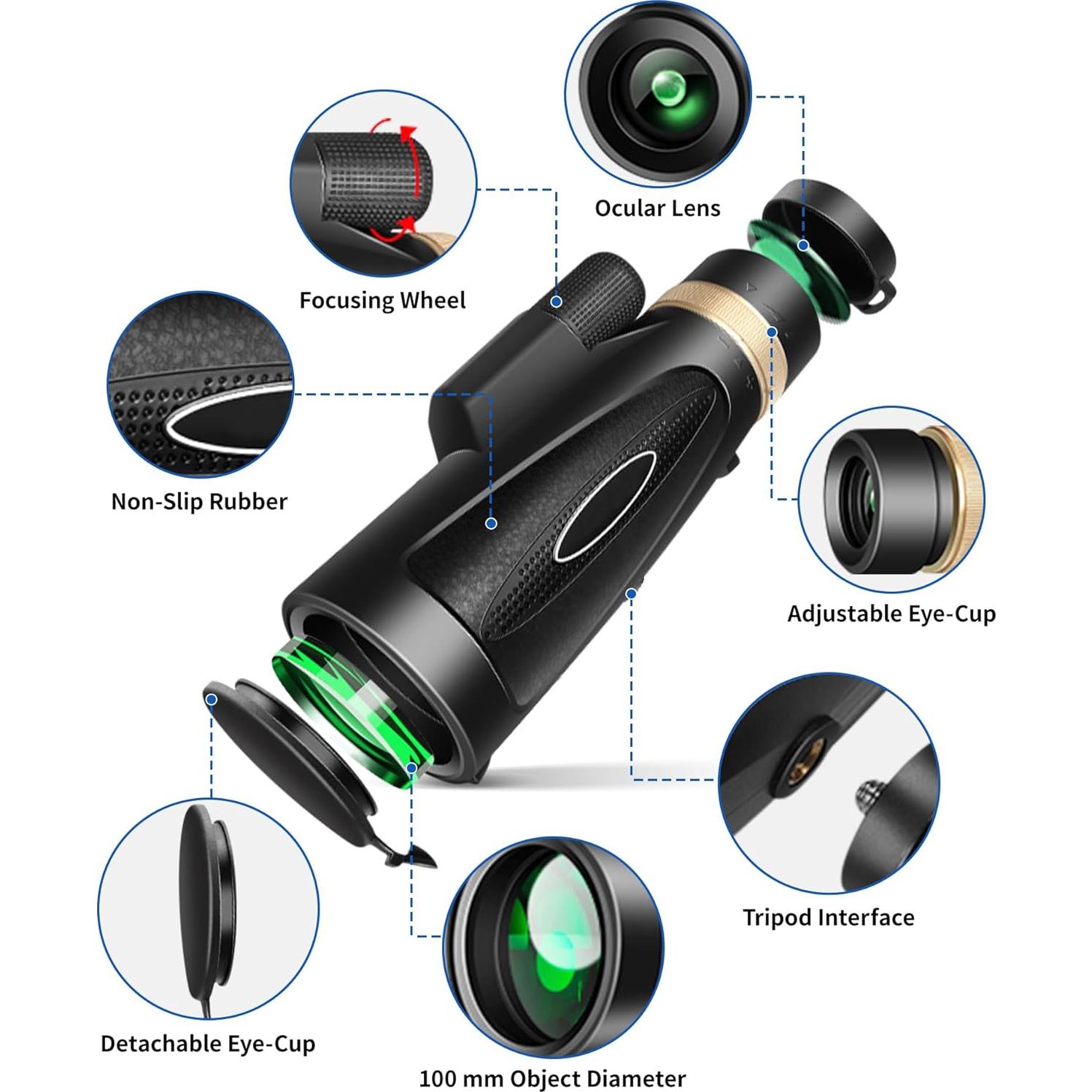 Ocular Lens

Focusing Wheel

Non-Slip Rubber

Adjustable Eye-Cup

Tripod Interface

Detachable Eye-Cup

100 mm Object Diameter