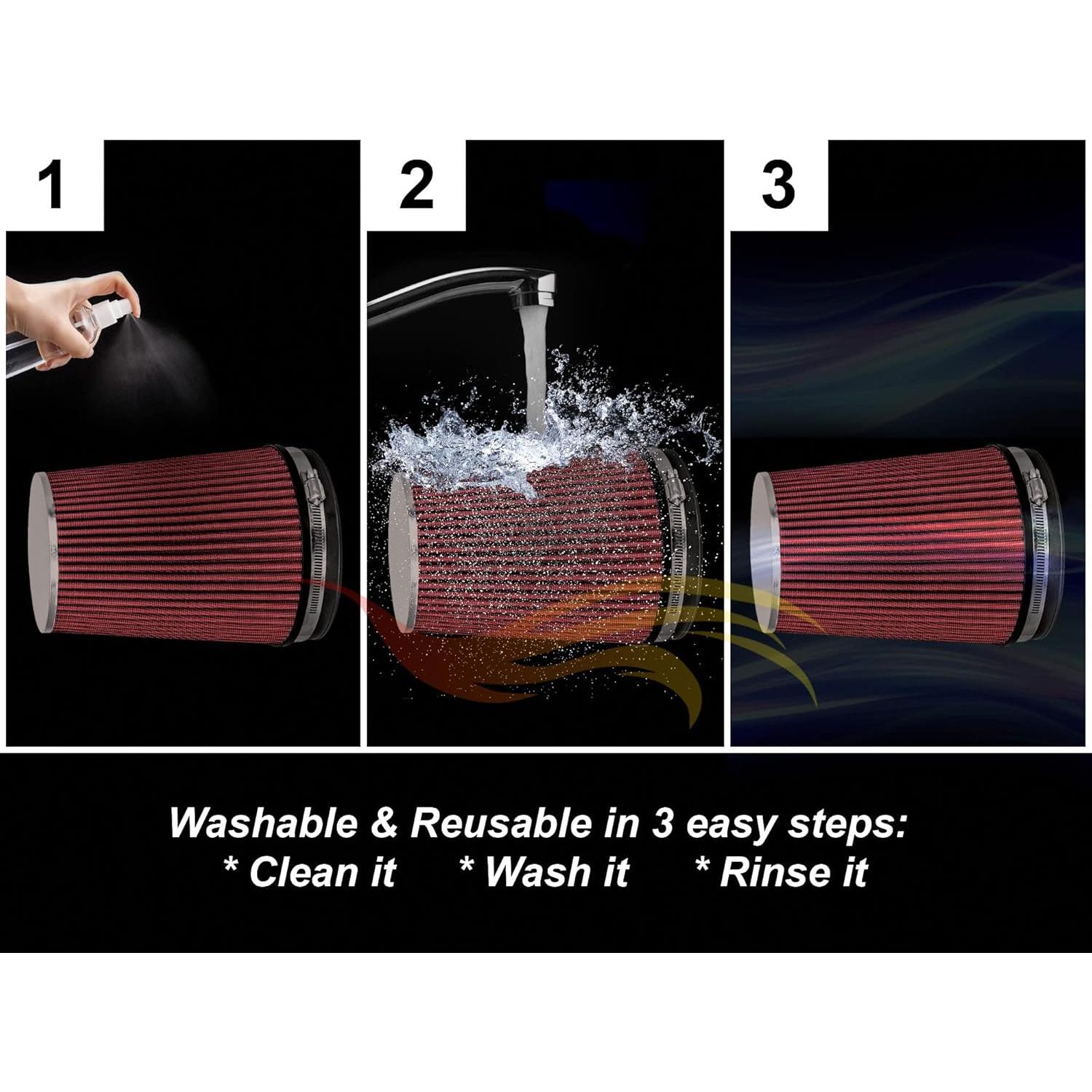 1

2

3

Washable & Reusable in 3 easy steps:
* Clean it * Wash it * Rinse it