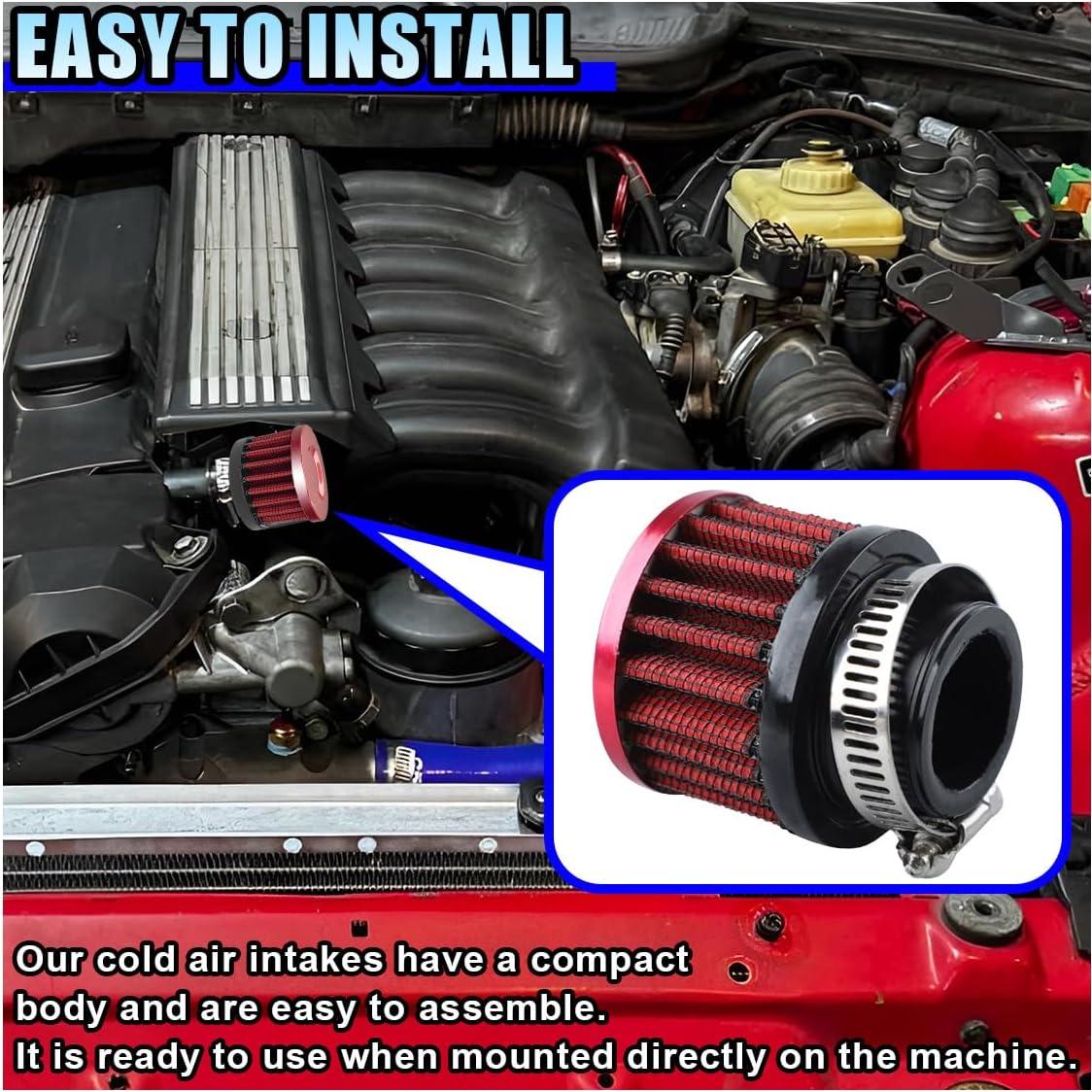 EASY TO INSTALL

Our cold air intakes have a compact body and are easy to assemble.
It is ready to use when mounted directly on the machine.