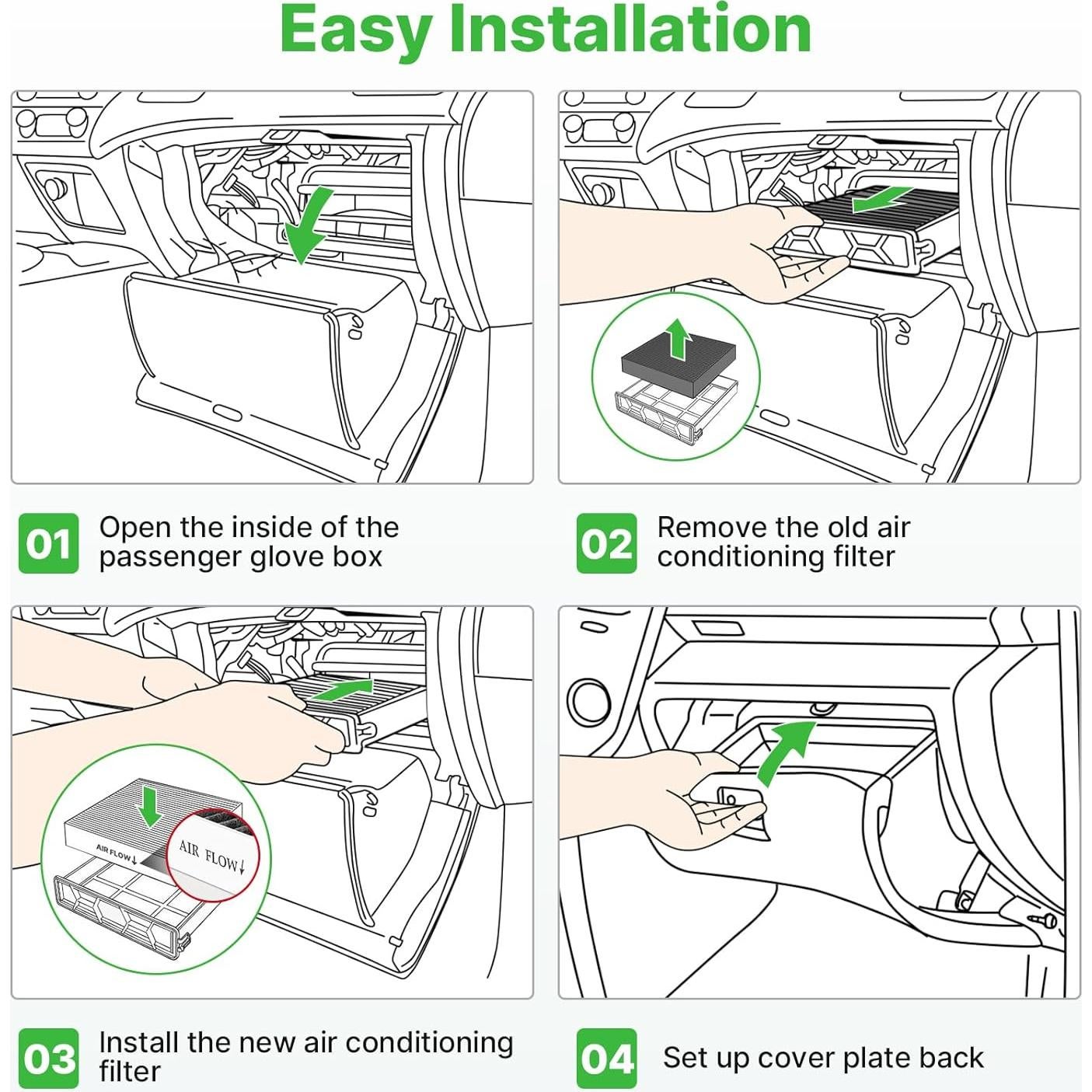 Easy Installation

01 Open the inside of the passenger glove box

02 Remove the old air conditioning filter

AIR FLOW↓

AIR FLOW↓

03 Install the new air conditioning filter

04 Set up cover plate back