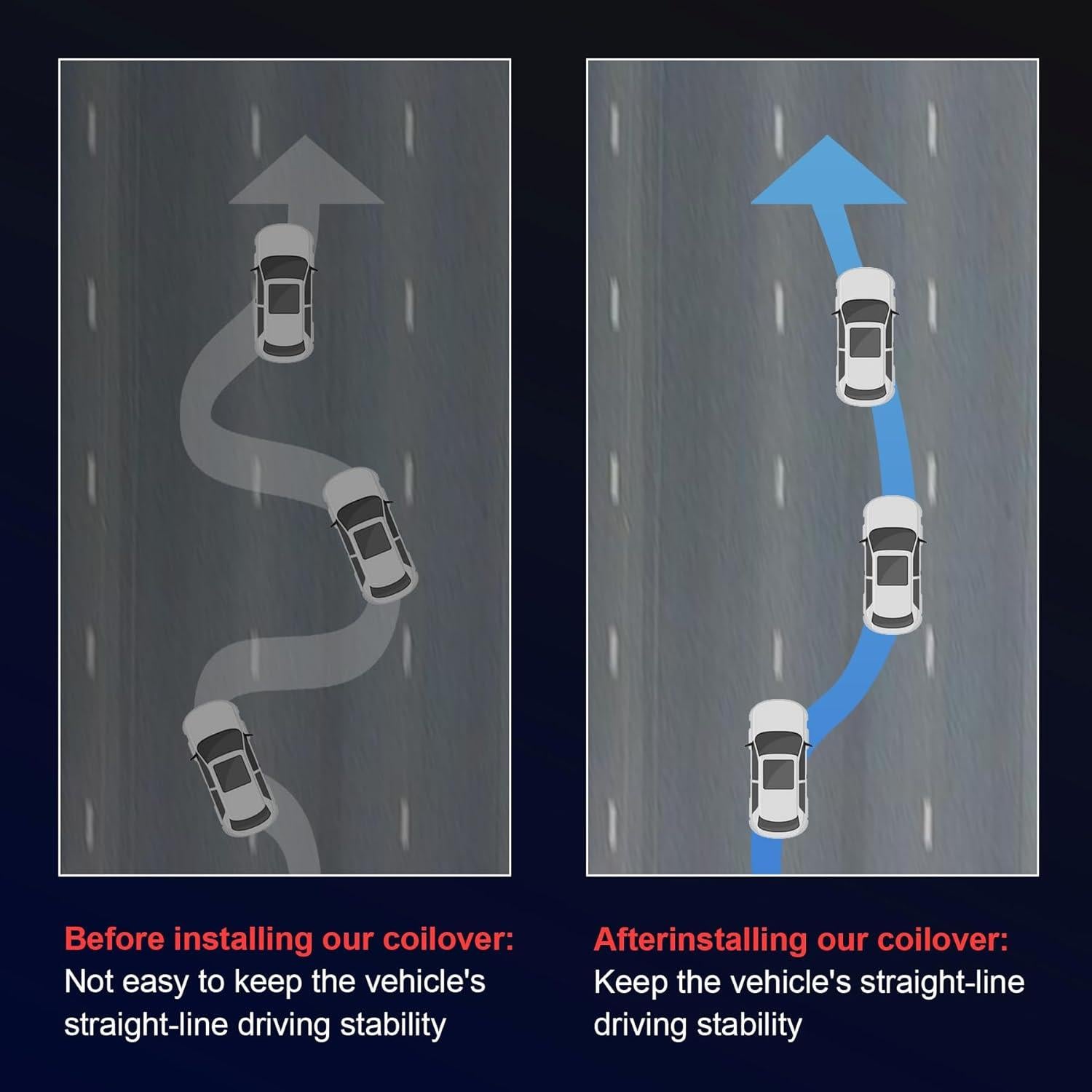 Before installing our coilover:
Not easy to keep the vehicle's straight-line driving stability

Afterinstalling our coilover:
Keep the vehicle's straight-line driving stability