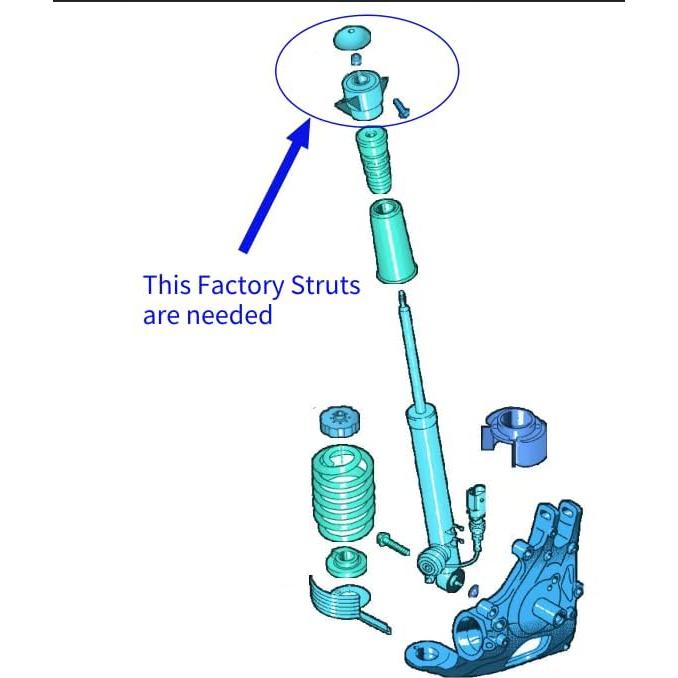 This Factory Struts are needed