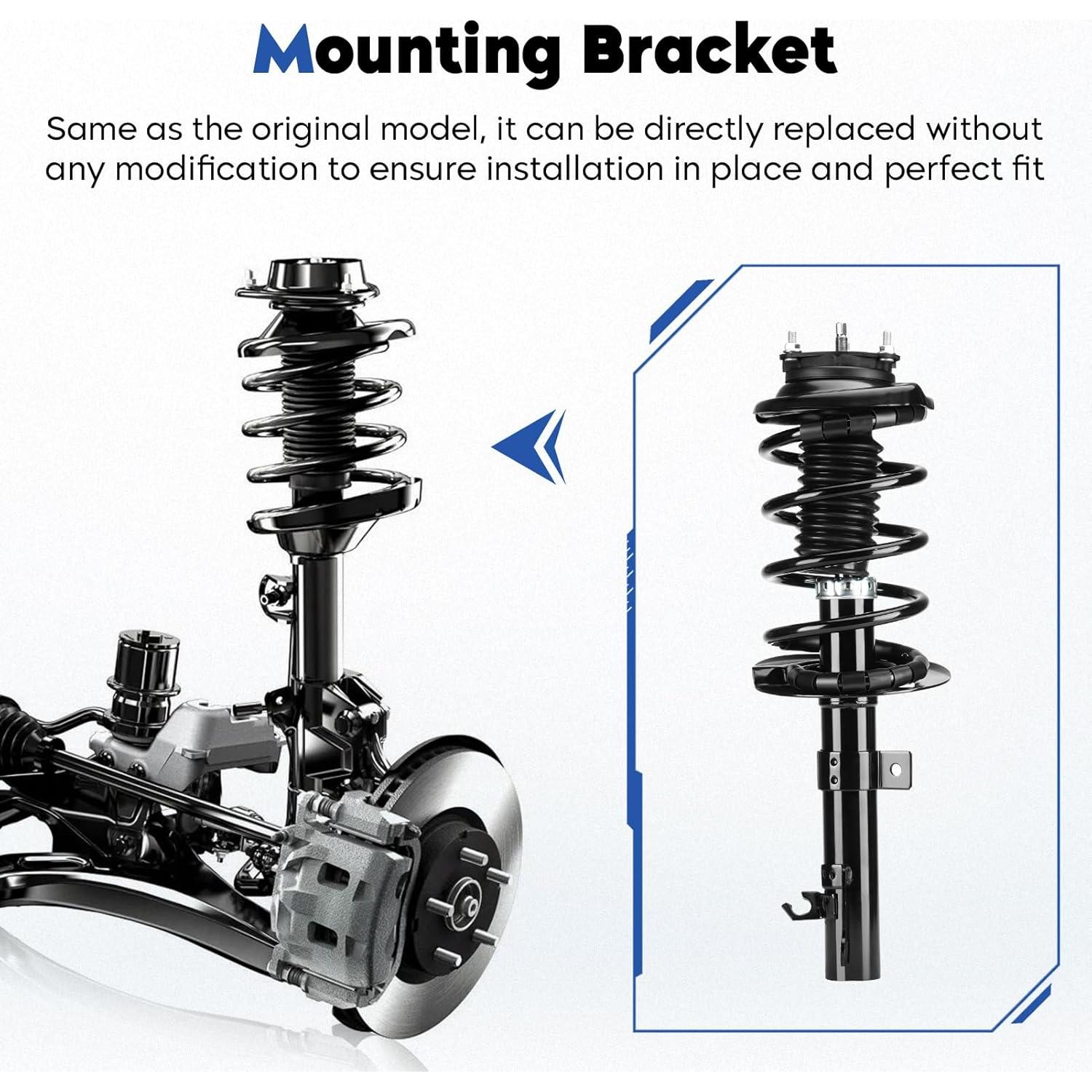 Mounting Bracket

Same as the original model, it can be directly replaced without any modification to ensure installation in place and perfect fit