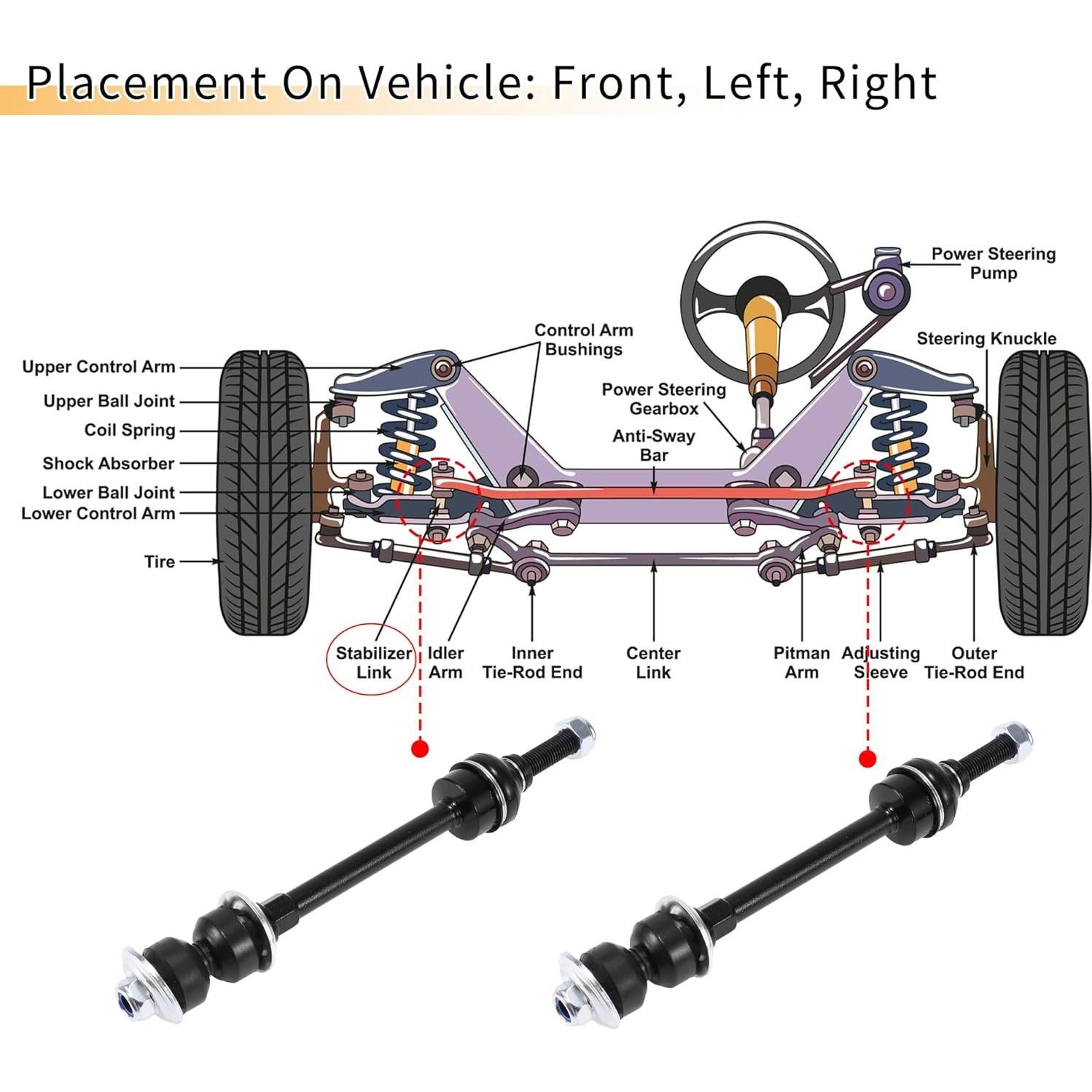 Placement On Vehicle: Front, Left, Right

Power Steering Pump

Control Arm Bushings

Steering Knuckle

Upper Control Arm

Upper Ball Joint

Coil Spring

Shock Absorber

Lower Ball Joint

Lower Control Arm

Tire

Power Steering Gearbox

Anti-Sway Bar

Stabilizer Link

Idler Arm

Inner Tie-Rod End

Center Link

Pitman Arm

Adjusting Sleeve

Outer Tie-Rod End