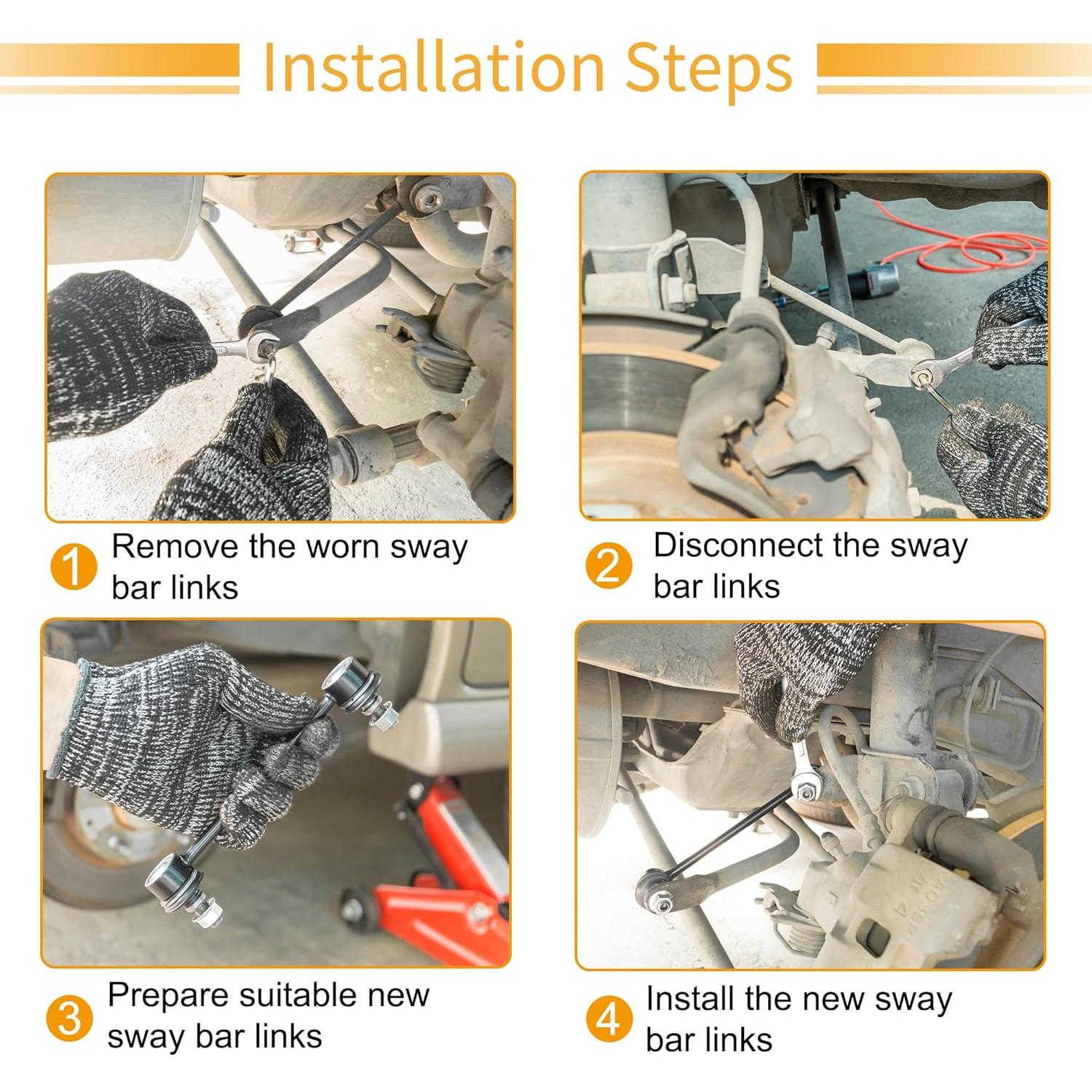 Installation Steps

1 Remove the worn sway bar links

2 Disconnect the sway bar links

3 Prepare suitable new sway bar links

4 Install the new sway bar links