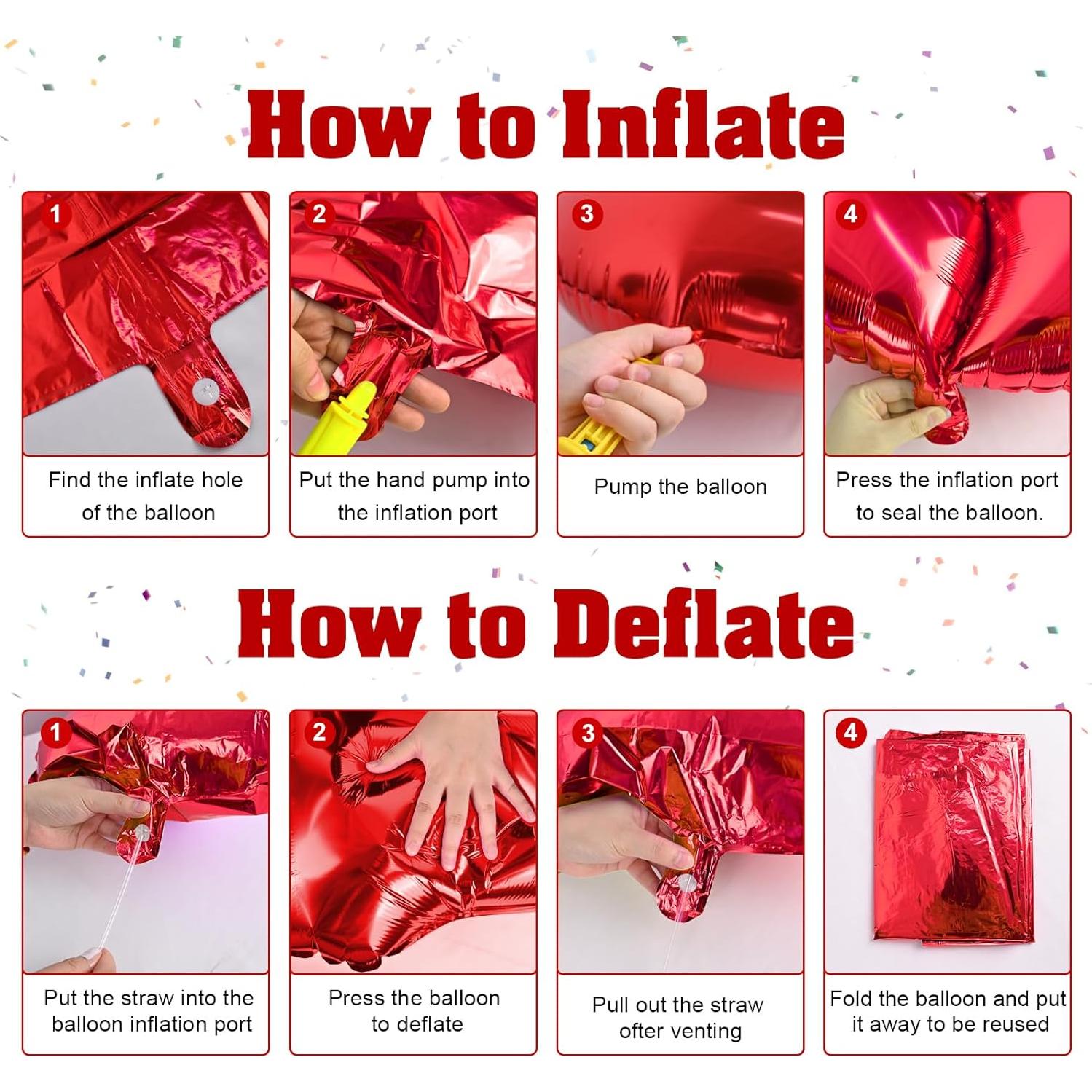 How to Inflate

1
Find the inflate hole of the balloon

2
Put the hand pump into the inflation port

3
Pump the balloon

4
Press the inflation port to seal the balloon.

How to Deflate

1
Put the straw into the balloon inflation port

2
Press the balloon to deflate

3
Pull out the straw ofter venting

4
Fold the balloon and put it away to be reused