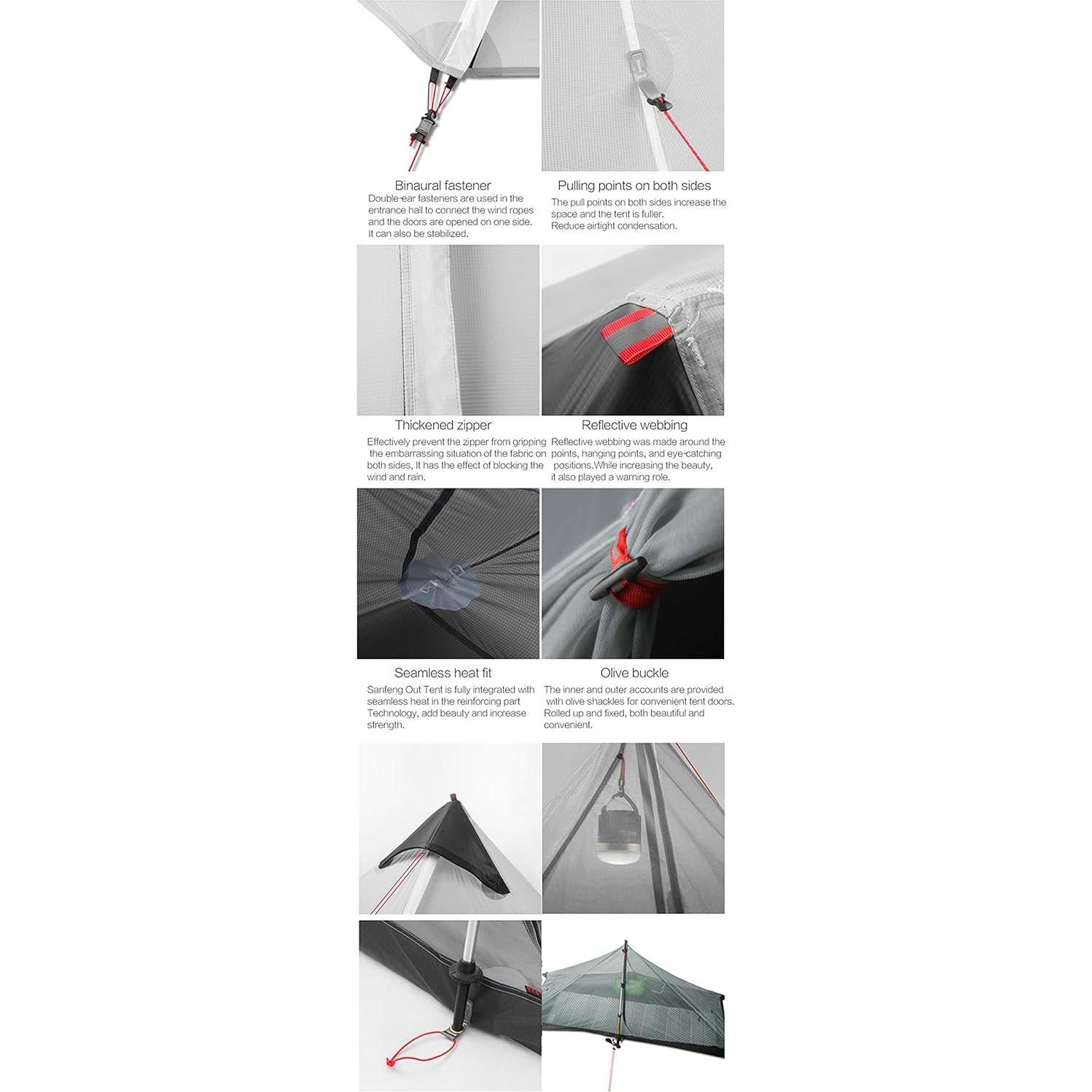 Binaural fastener
Double-ear fasteners are used in the entrance hall to connect the wind ropes and the doors are opened on one side. It can also be stabilized.

Pulling points on both sides
The pull points on both sides increase the space and the tent is fuller. Reduce airtight condensation.

Thickened zipper
Effectively prevent the zipper from gripping the embarrassing situation of the fabric on both sides, It has the effect of blocking the wind and rain.

Reflective webbing
Reflective webbing was made around the points, hanging points, and eye-catching positions.While increasing the beauty, it also played a warning role.

Seamless heat fit
Sanfeng Out Tent is fully integrated with seamless heat in the reinforcing part Technology, add beauty and increase strength.

Olive buckle
The inner and outer accounts are provided with olive shackles for convenient tent doors. Rolled up and fixed, both beautiful and convenient.