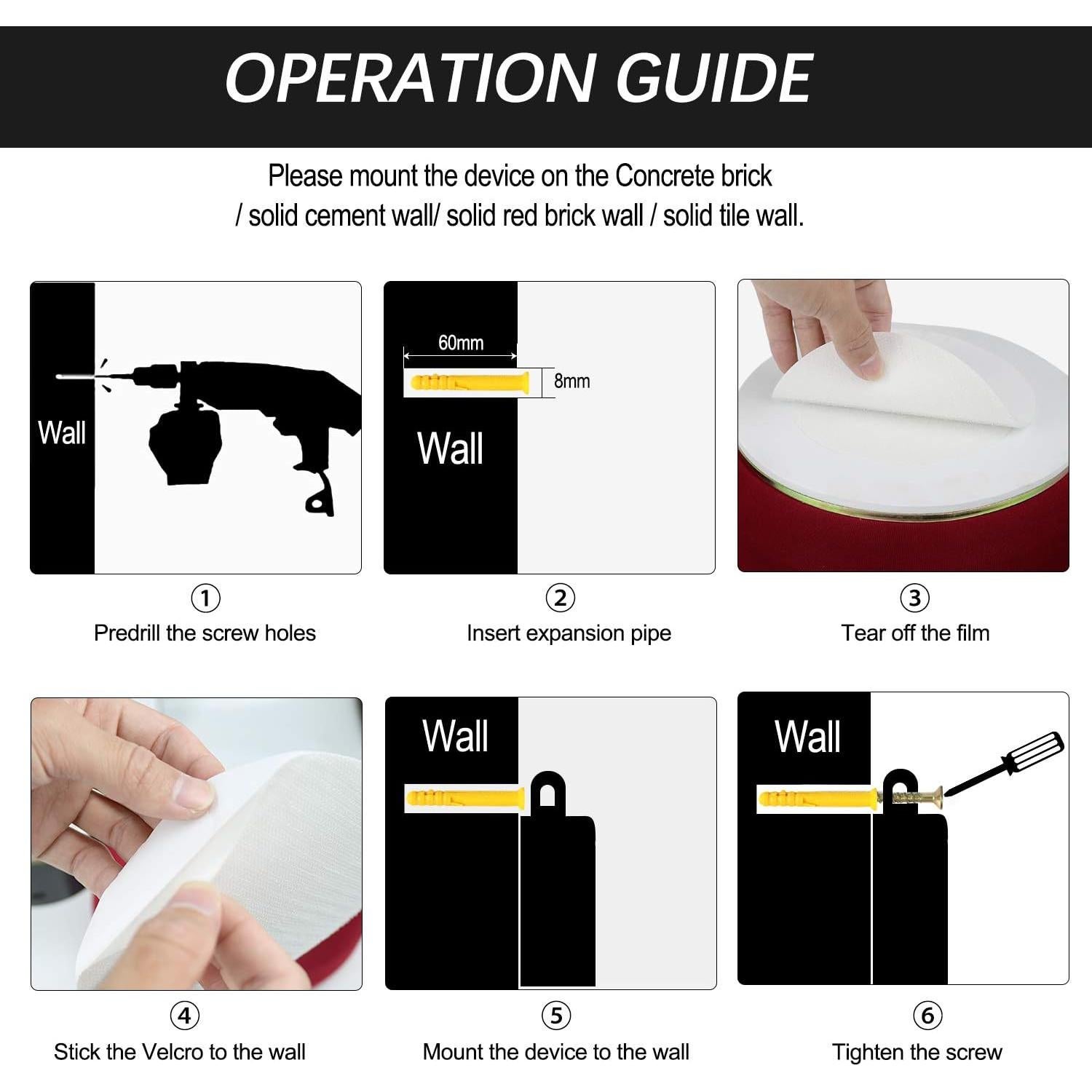 OPERATION GUIDE

Please mount the device on the Concrete brick / solid cement wall/ solid red brick wall / solid tile wall.

Wall

①
Predrill the screw holes

60mm
8mm
Wall

②
Insert expansion pipe

③
Tear off the film

④
Stick the Velcro to the wall

Wall

⑤
Mount the device to the wall

Wall

⑥
Tighten the screw