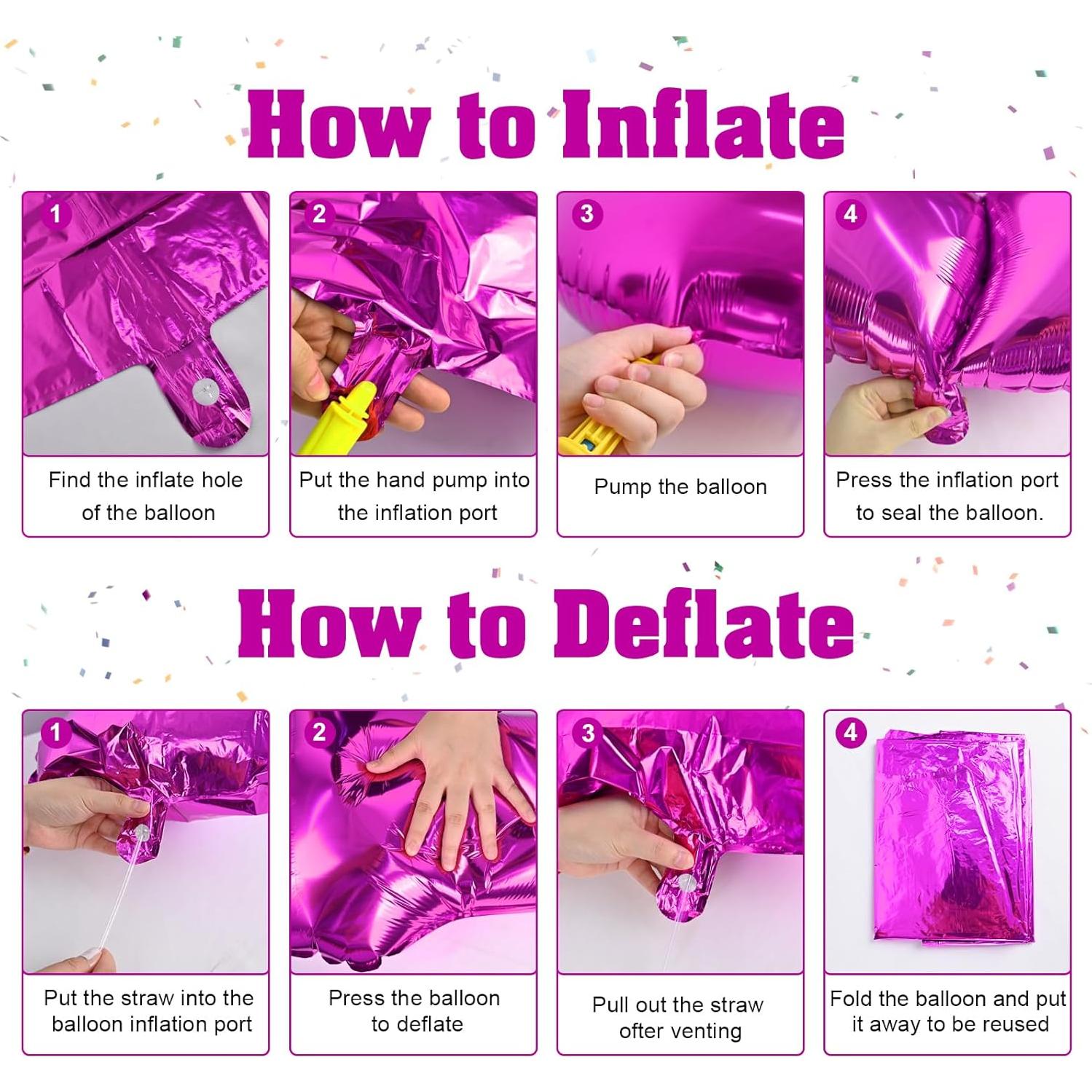 How to Inflate

1
Find the inflate hole of the balloon

2
Put the hand pump into the inflation port

3
Pump the balloon

4
Press the inflation port to seal the balloon.

How to Deflate

1
Put the straw into the balloon inflation port

2
Press the balloon to deflate

3
Pull out the straw ofter venting

4
Fold the balloon and put it away to be reused