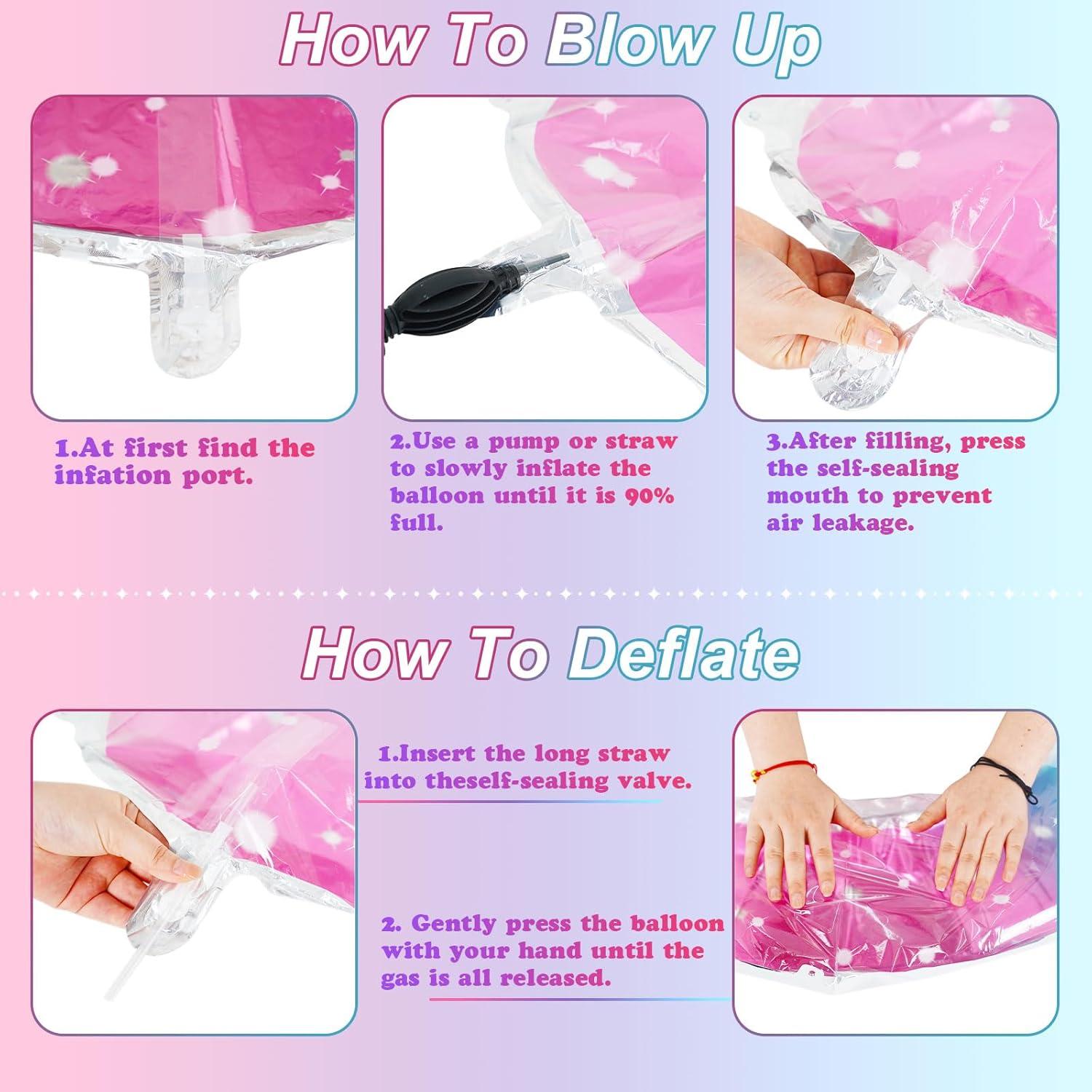 How To Blow Up

1.At first find the infation port.

2.Use a pump or straw to slowly inflate the balloon until it is 90% full.

3.After filling, press the self-sealing mouth to prevent air leakage.

How To Deflate

1.Insert the long straw into theself-sealing valve.

2. Gently press the balloon with your hand until the gas is all released.