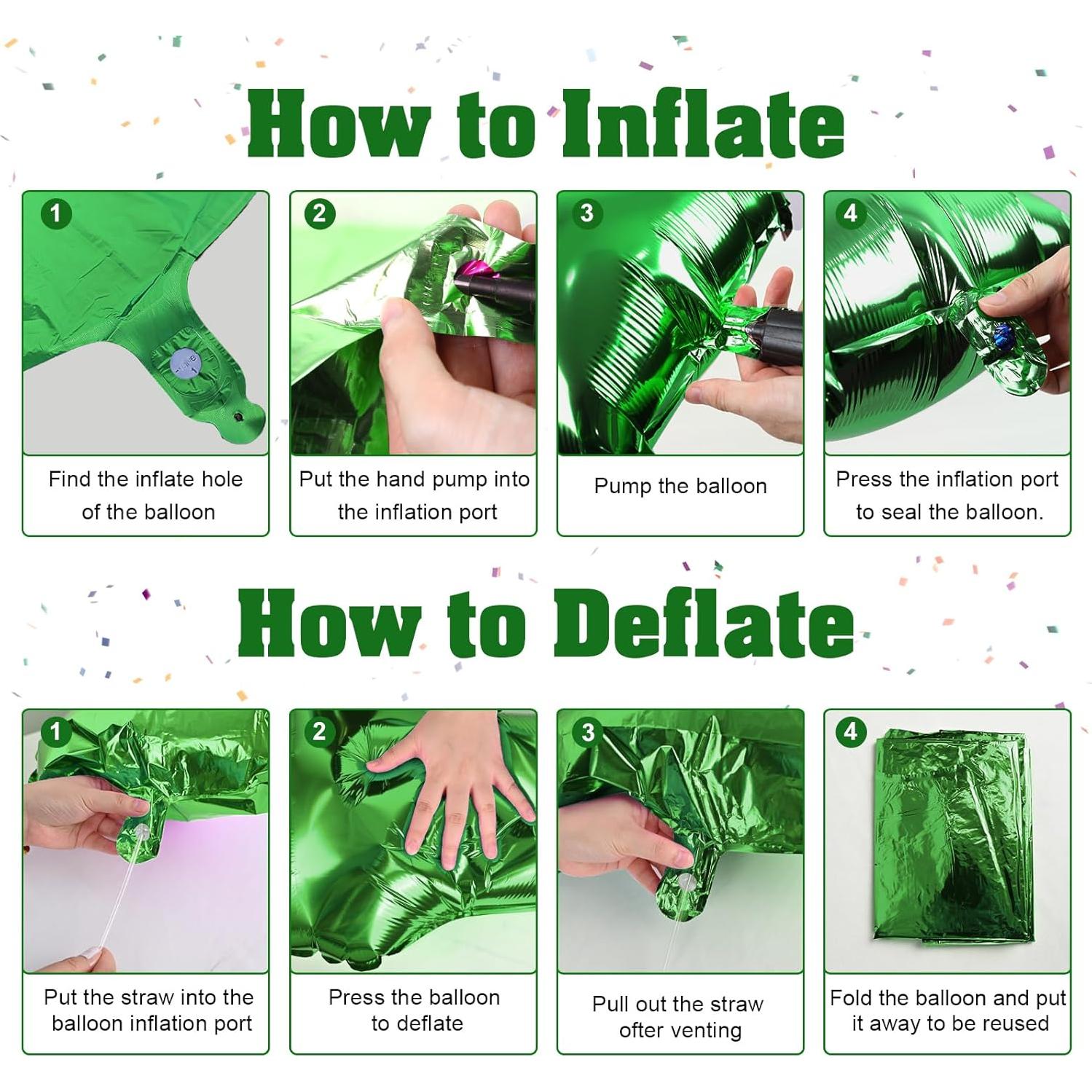 How to Inflate

1
Find the inflate hole of the balloon

2
Put the hand pump into the inflation port

3
Pump the balloon

4
Press the inflation port to seal the balloon.

How to Deflate

1
Put the straw into the balloon inflation port

2
Press the balloon to deflate

3
Pull out the straw ofter venting

4
Fold the balloon and put it away to be reused