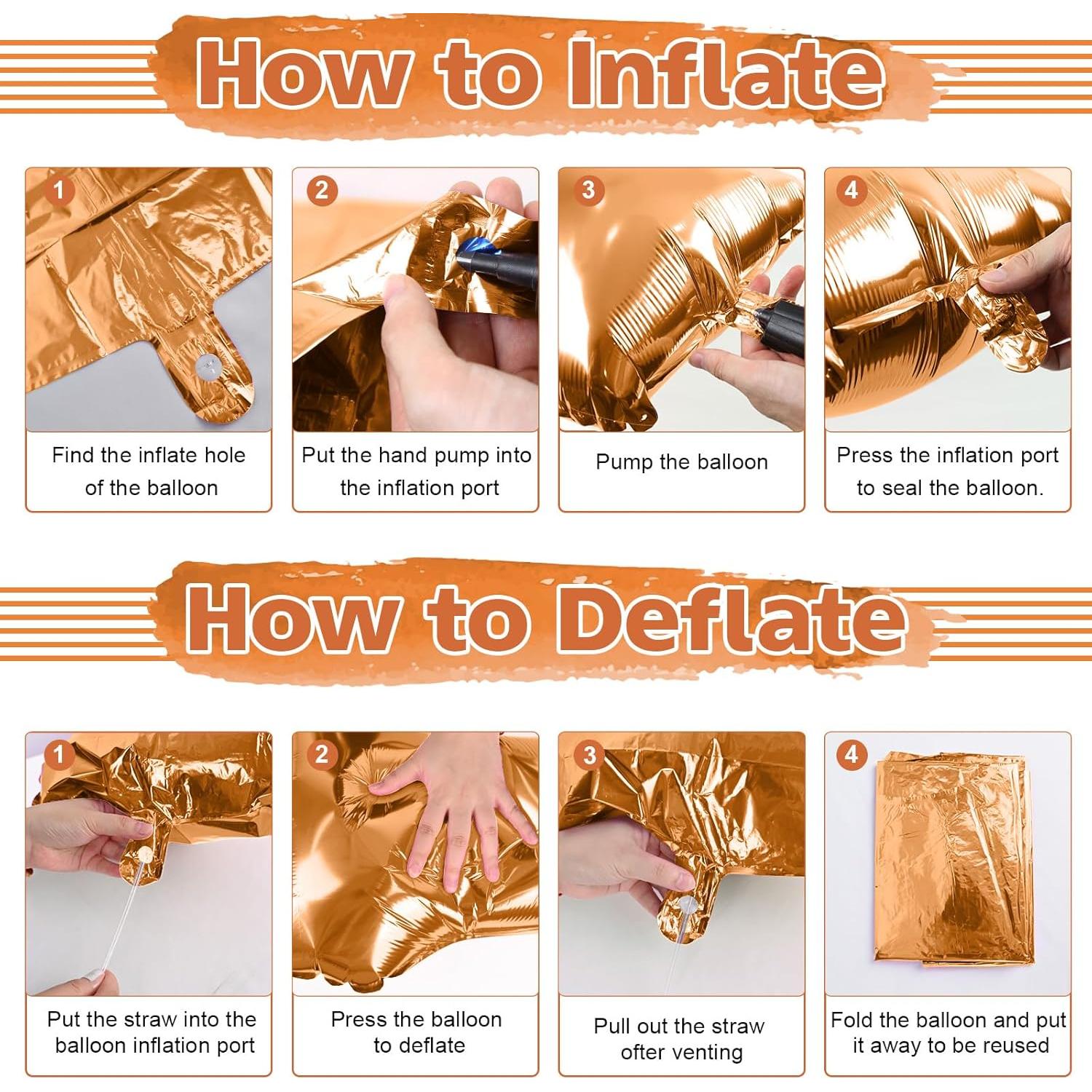 How to Inflate

1
Find the inflate hole of the balloon

2
Put the hand pump into the inflation port

3
Pump the balloon

4
Press the inflation port to seal the balloon.

How to Deflate

1
Put the straw into the balloon inflation port

2
Press the balloon to deflate

3
Pull out the straw ofter venting

4
Fold the balloon and put it away to be reused