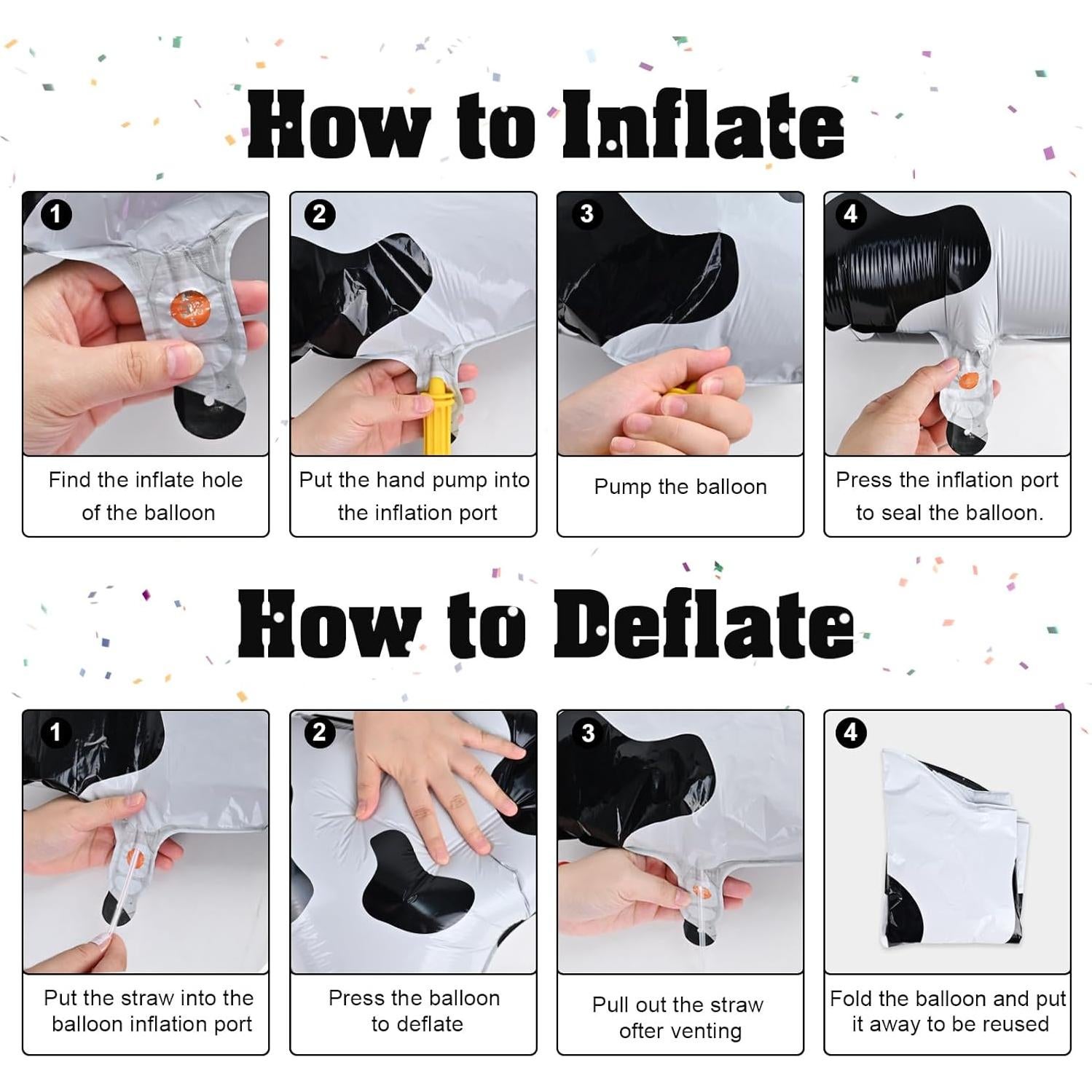 How to Inflate

1

Find the inflate hole of the balloon

2

Put the hand pump into the inflation port

3

Pump the balloon

4

Press the inflation port to seal the balloon.

How to Deflate

1

Put the straw into the balloon inflation port

2

Press the balloon to deflate

3

Pull out the straw ofter venting

4

Fold the balloon and put it away to be reused