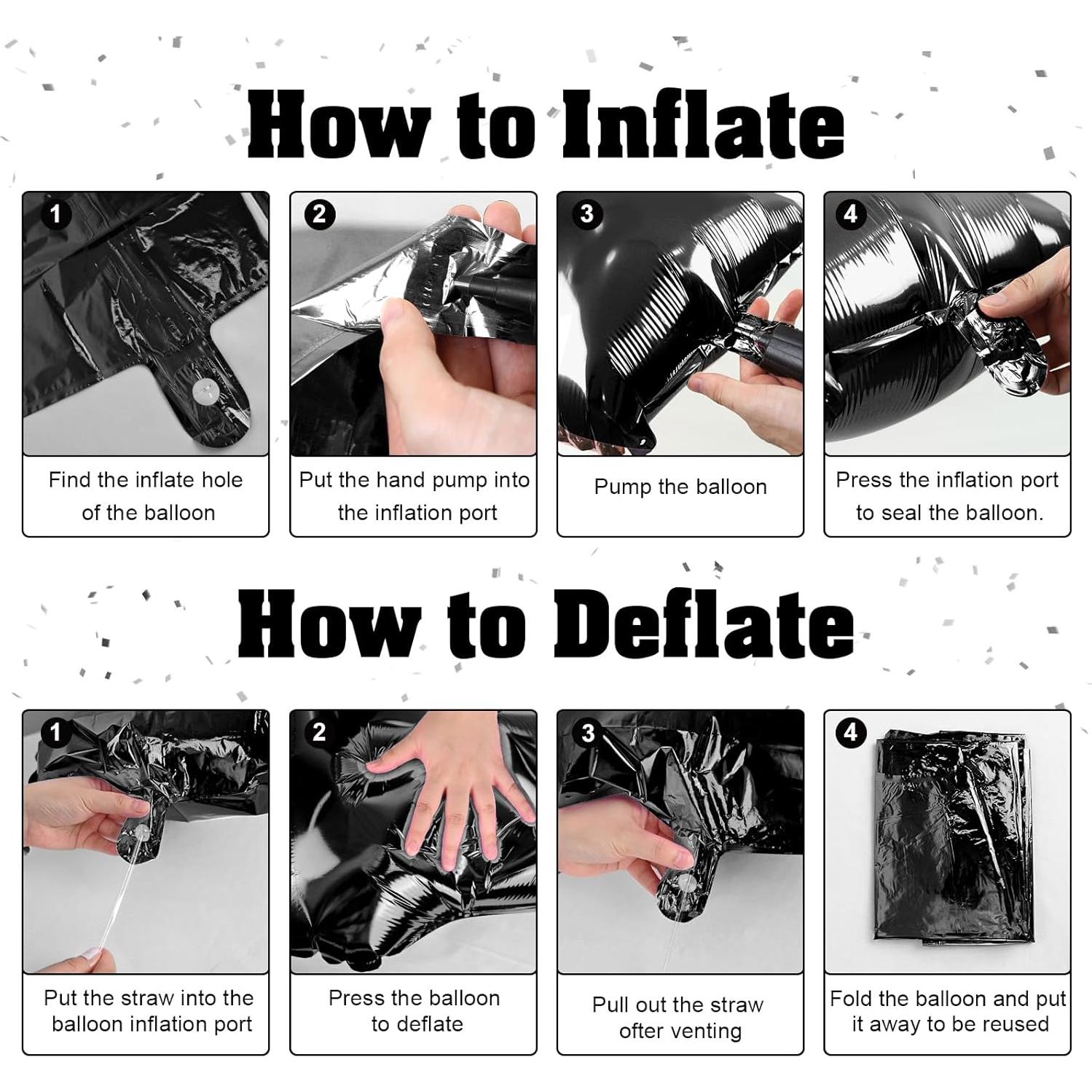 How to Inflate

1
Find the inflate hole of the balloon

2
Put the hand pump into the inflation port

3
Pump the balloon

4
Press the inflation port to seal the balloon.

How to Deflate

1
Put the straw into the balloon inflation port

2
Press the balloon to deflate

3
Pull out the straw ofter venting

4
Fold the balloon and put it away to be reused