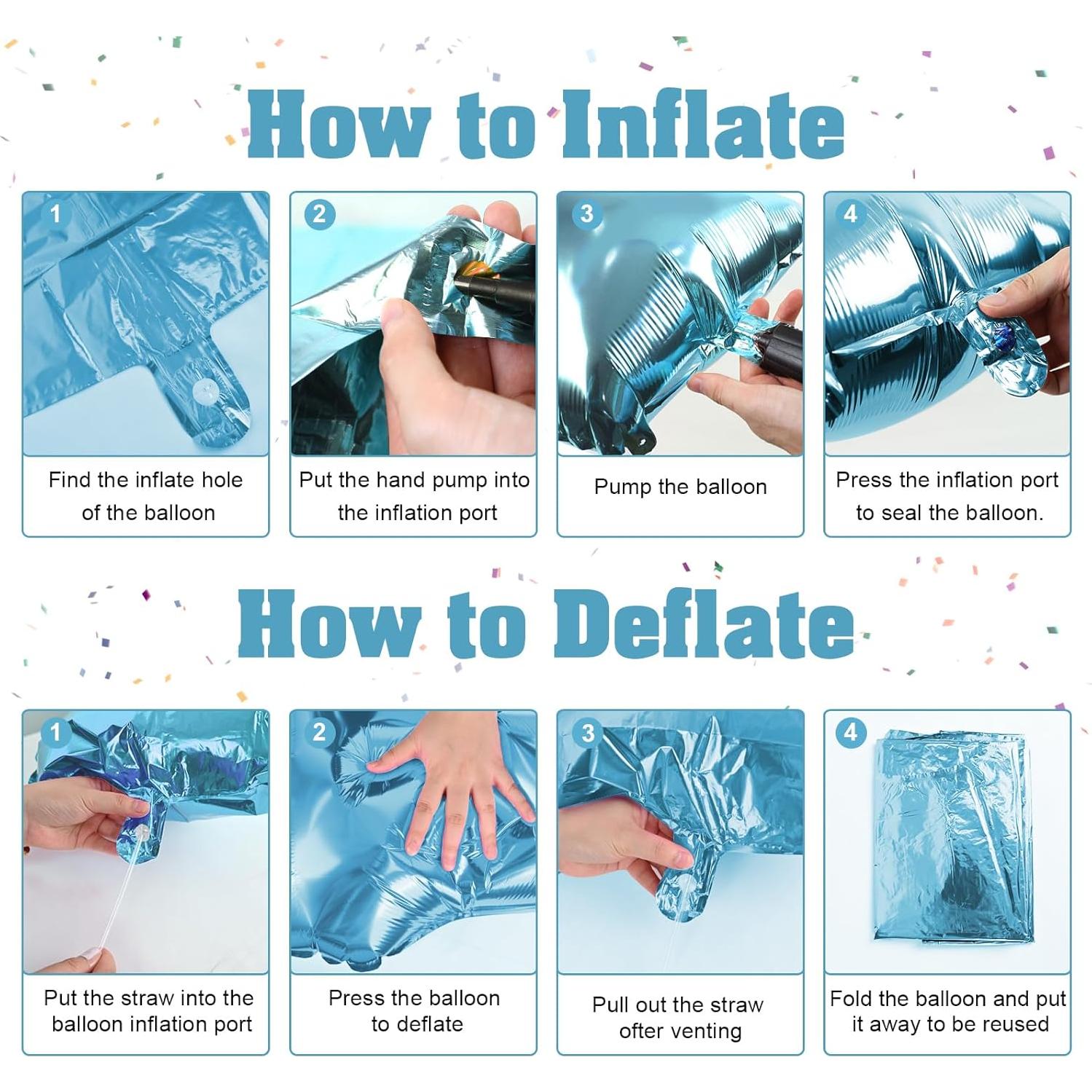 How to Inflate

1

Find the inflate hole of the balloon

2

Put the hand pump into the inflation port

3

Pump the balloon

4

Press the inflation port to seal the balloon.

How to Deflate

1

Put the straw into the balloon inflation port

2

Press the balloon to deflate

3

Pull out the straw ofter venting

4

Fold the balloon and put it away to be reused