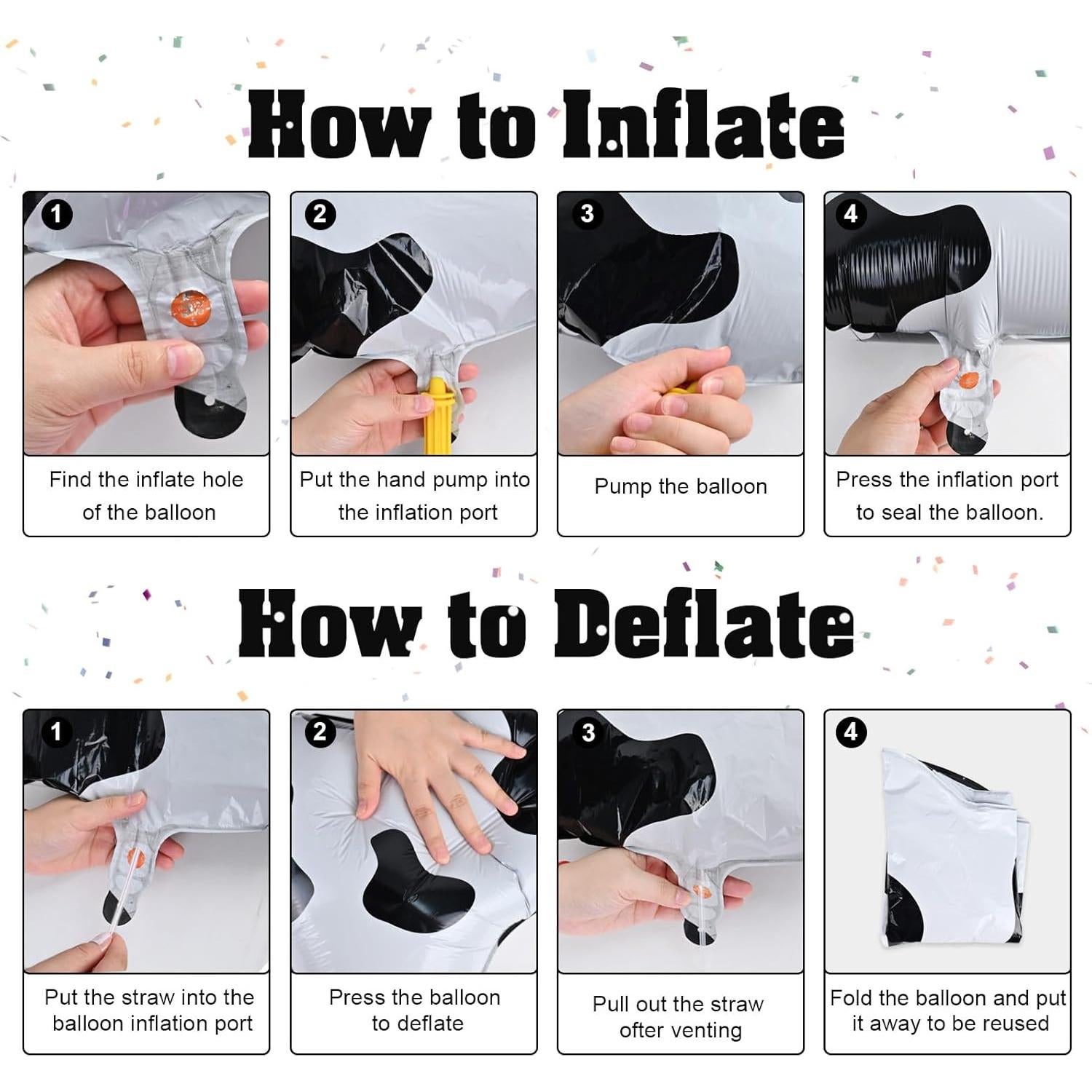 How to Inflate

1
Find the inflate hole of the balloon

2
Put the hand pump into the inflation port

3
Pump the balloon

4
Press the inflation port to seal the balloon.

How to Deflate

1
Put the straw into the balloon inflation port

2
Press the balloon to deflate

3
Pull out the straw ofter venting

4
Fold the balloon and put it away to be reused