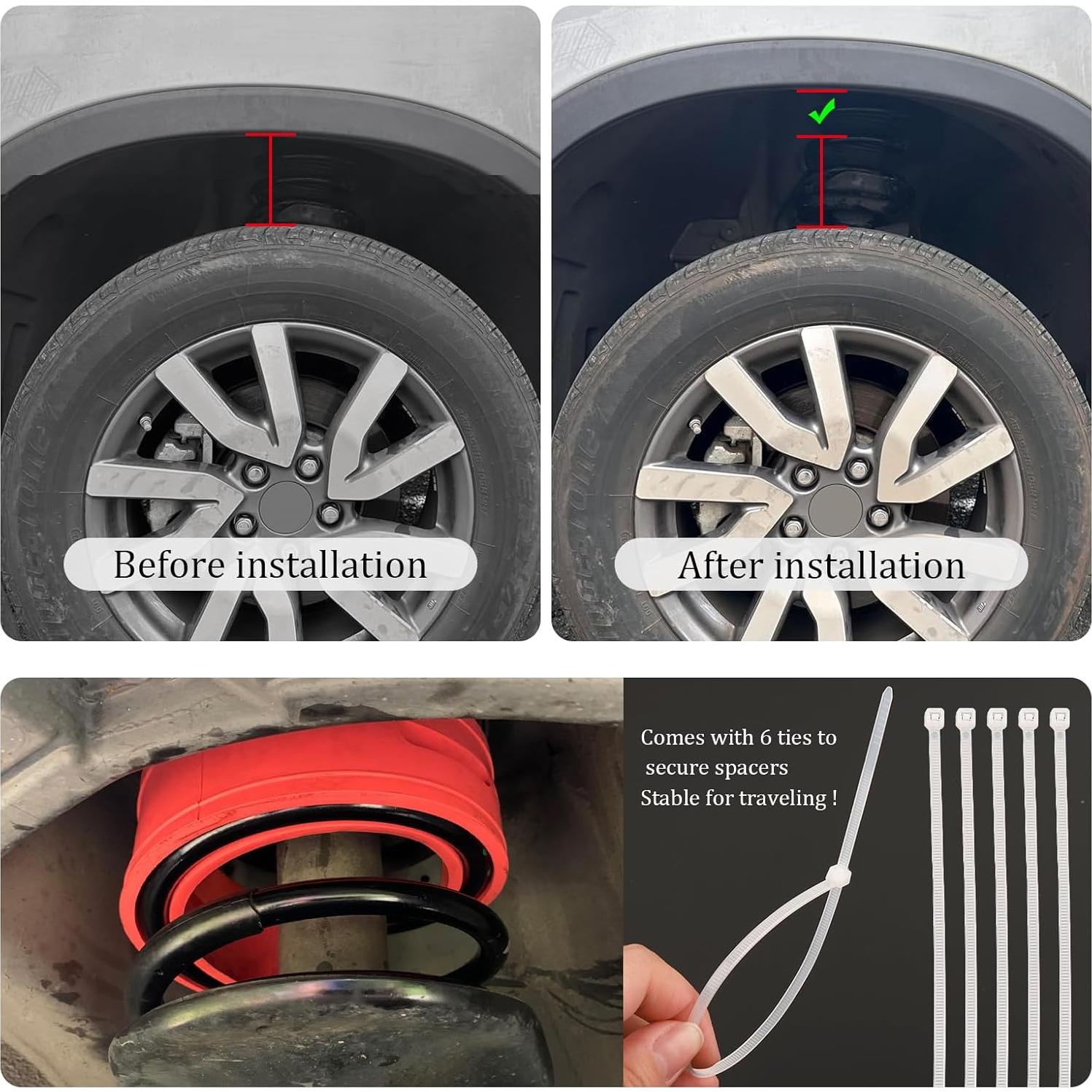 Before installation

After installation

Comes with 6 ties to secure spacers
Stable for traveling !