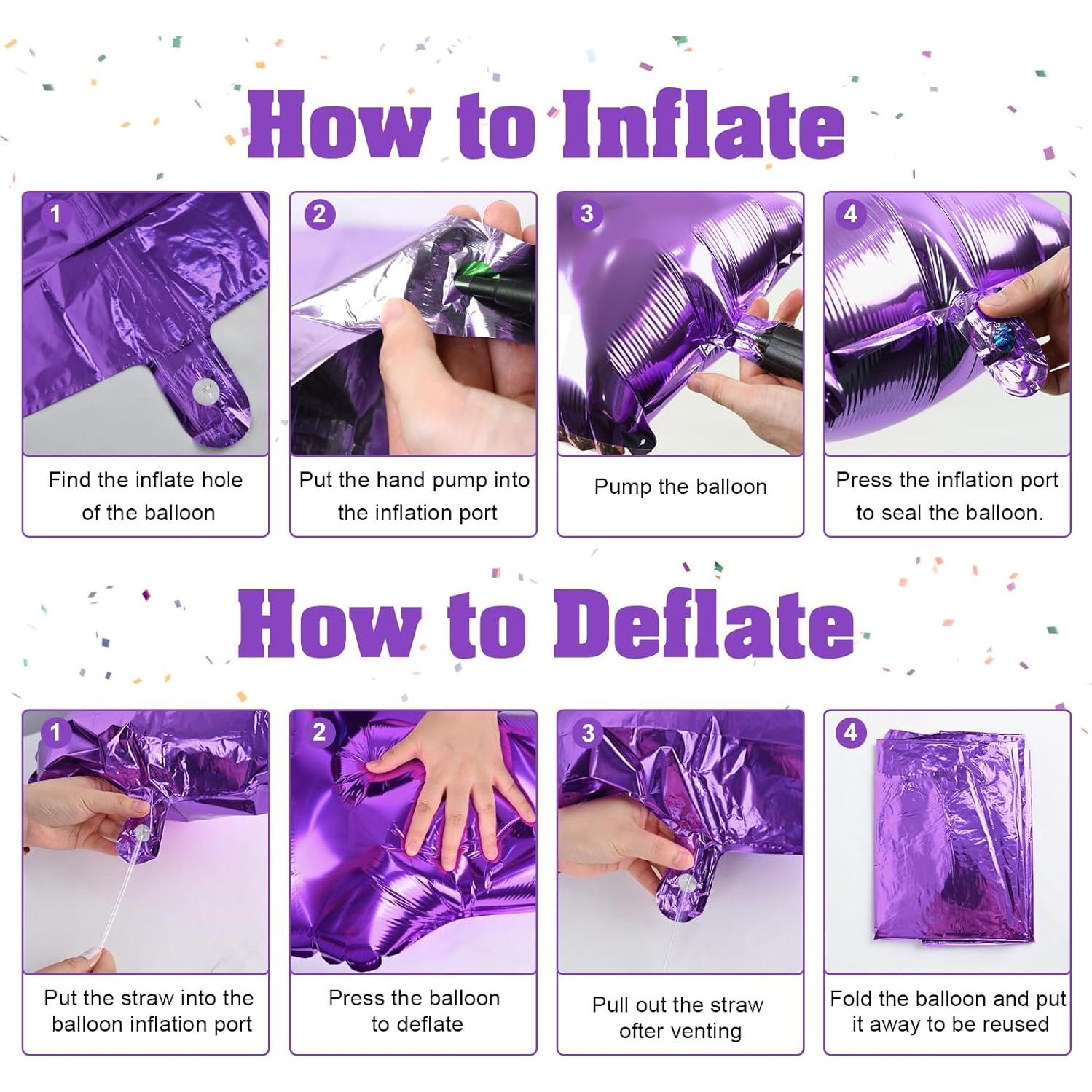 How to Inflate

1
Find the inflate hole of the balloon

2
Put the hand pump into the inflation port

3
Pump the balloon

4
Press the inflation port to seal the balloon.

How to Deflate

1
Put the straw into the balloon inflation port

2
Press the balloon to deflate

3
Pull out the straw ofter venting

4
Fold the balloon and put it away to be reused