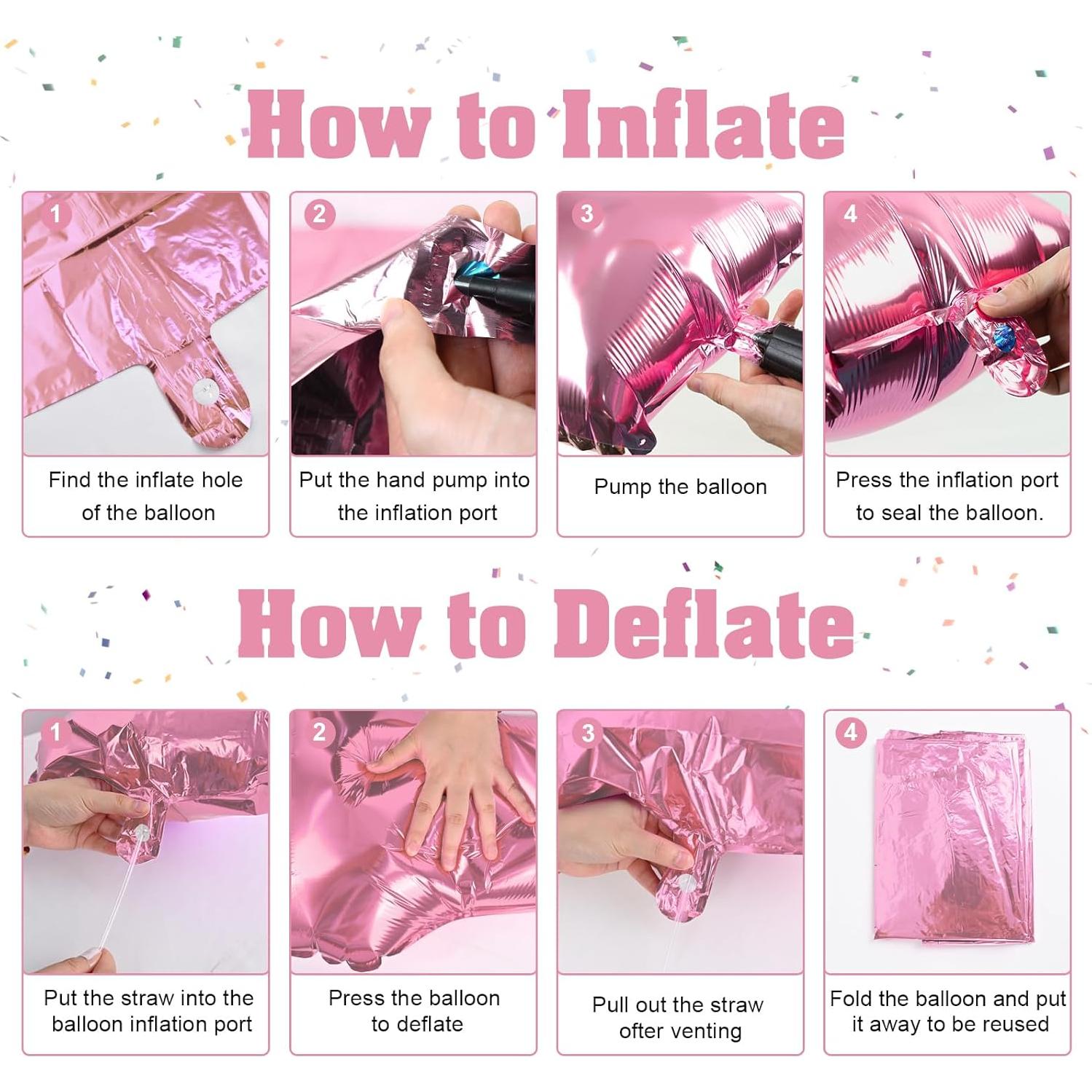 How to Inflate

1
Find the inflate hole of the balloon

2
Put the hand pump into the inflation port

3
Pump the balloon

4
Press the inflation port to seal the balloon.

How to Deflate

1
Put the straw into the balloon inflation port

2
Press the balloon to deflate

3
Pull out the straw ofter venting

4
Fold the balloon and put it away to be reused