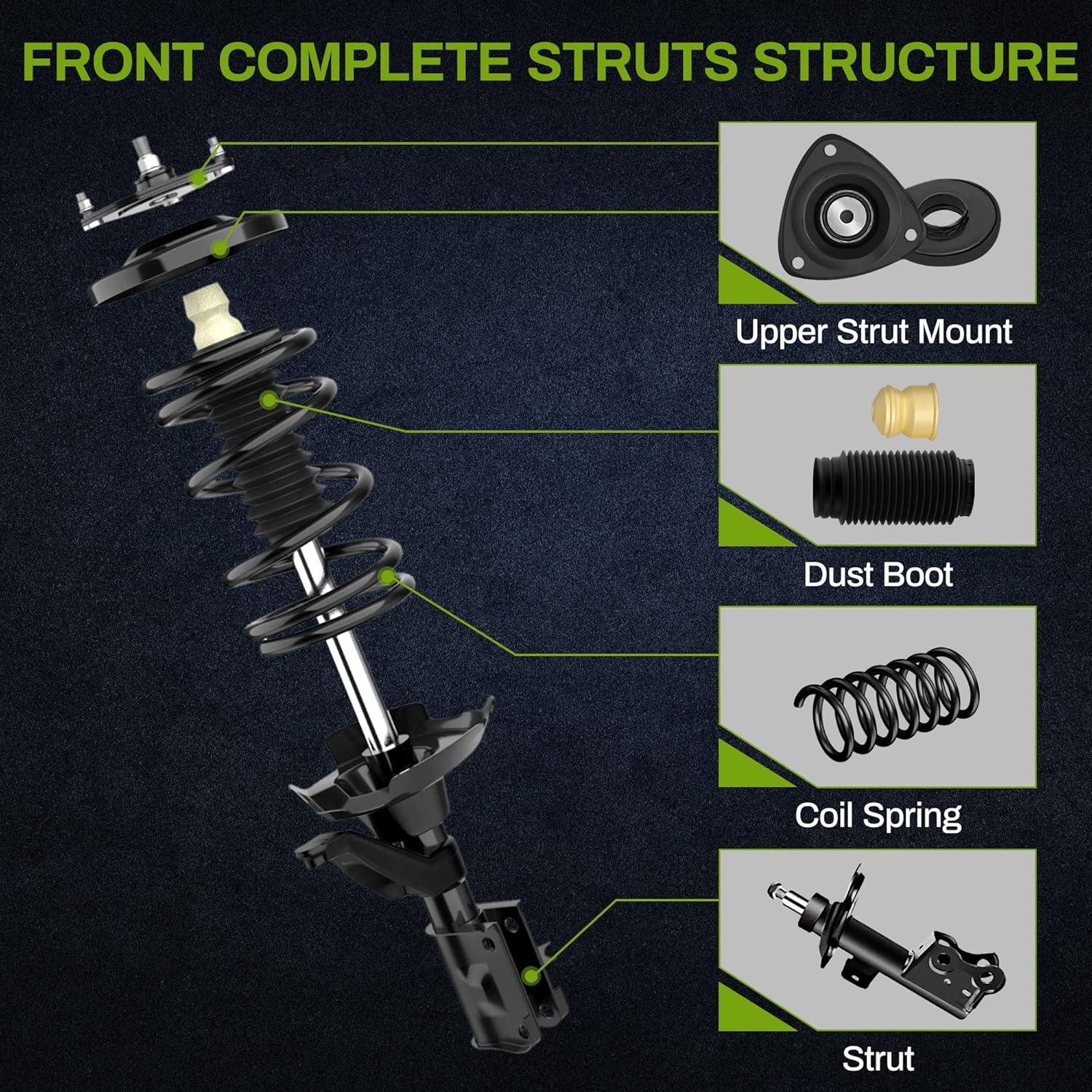 FRONT COMPLETE STRUTS STRUCTURE

Upper Strut Mount

Dust Boot

Coil Spring

Strut