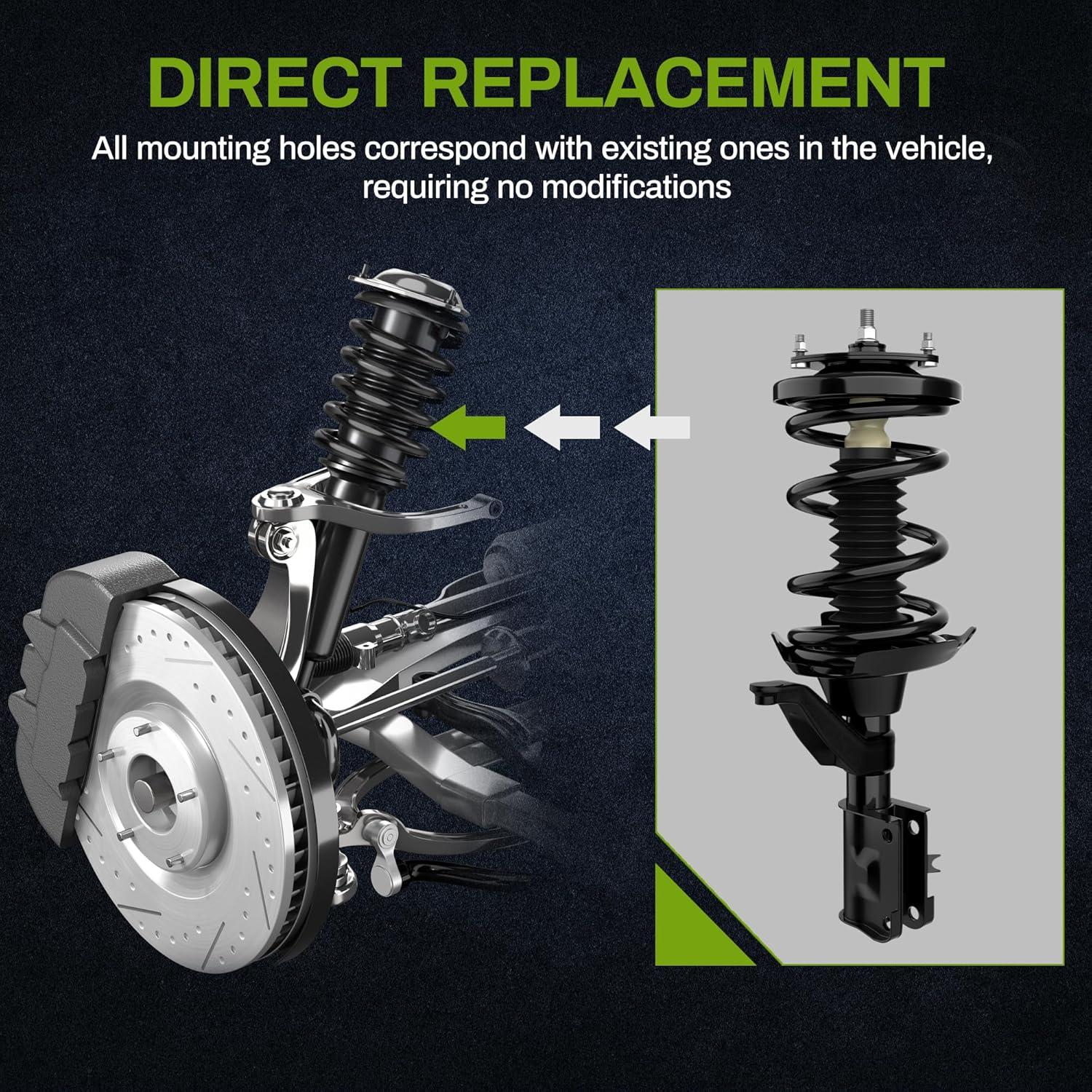 DIRECT REPLACEMENT

All mounting holes correspond with existing ones in the vehicle, requiring no modifications