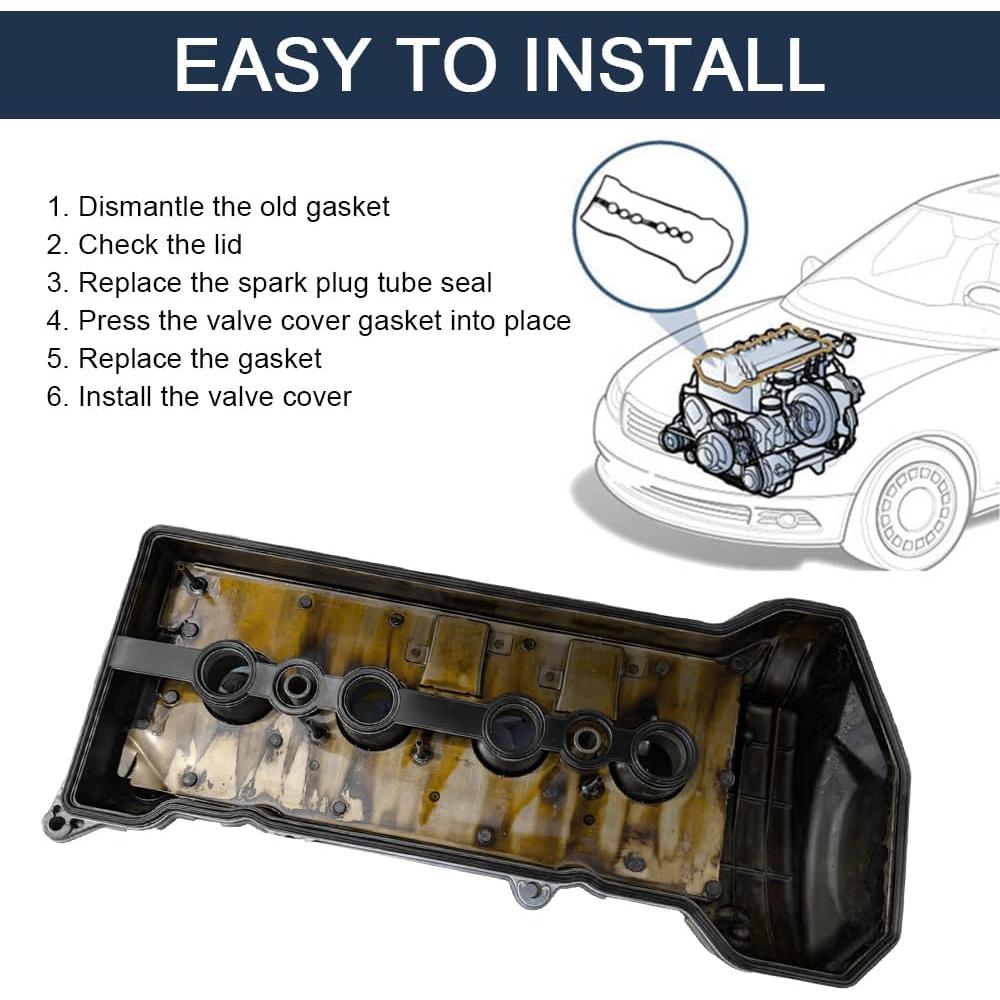 EASY TO INSTALL

1. Dismantle the old gasket
2. Check the lid
3. Replace the spark plug tube seal
4. Press the valve cover gasket into place
5. Replace the gasket
6. Install the valve cover