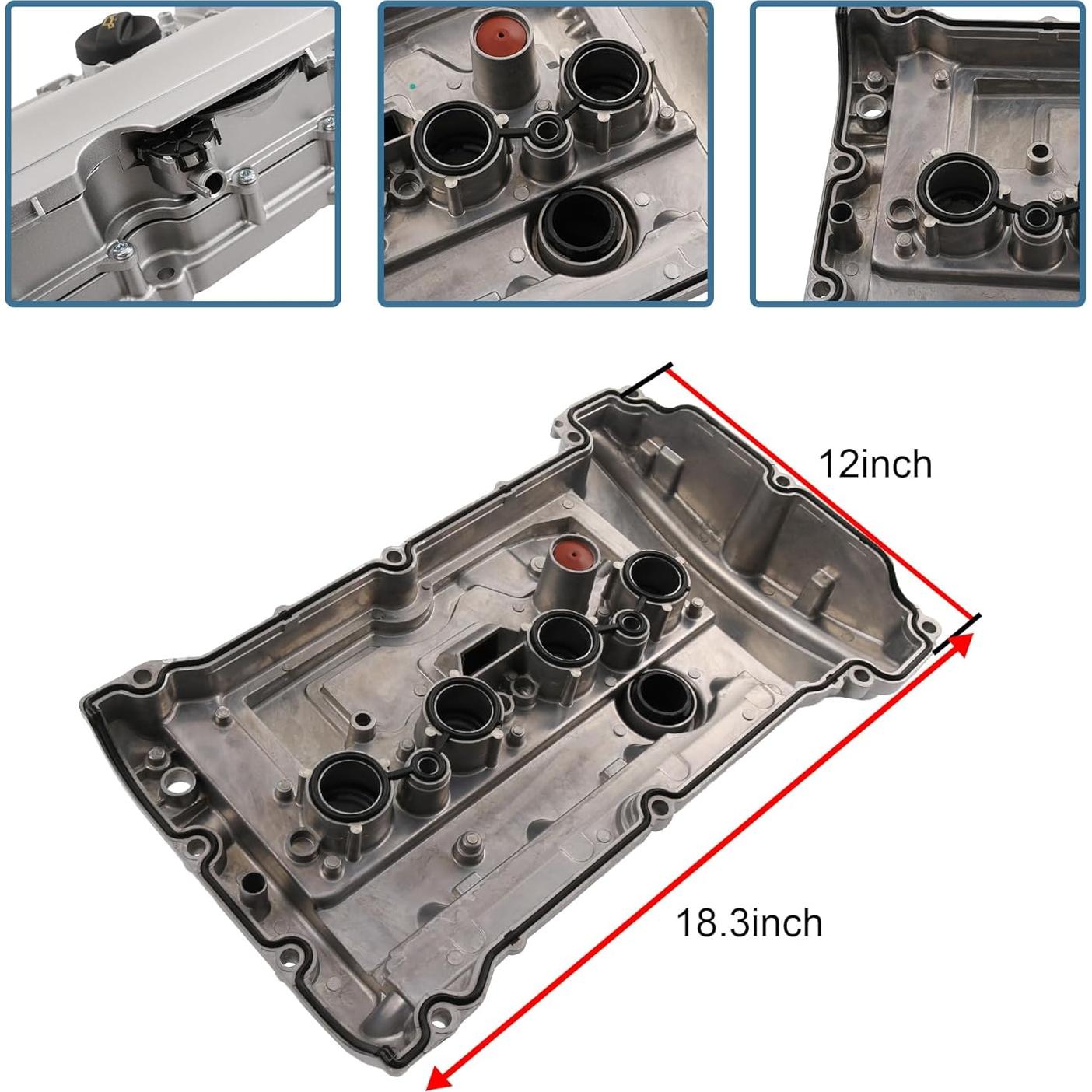 12inch

18.3inch