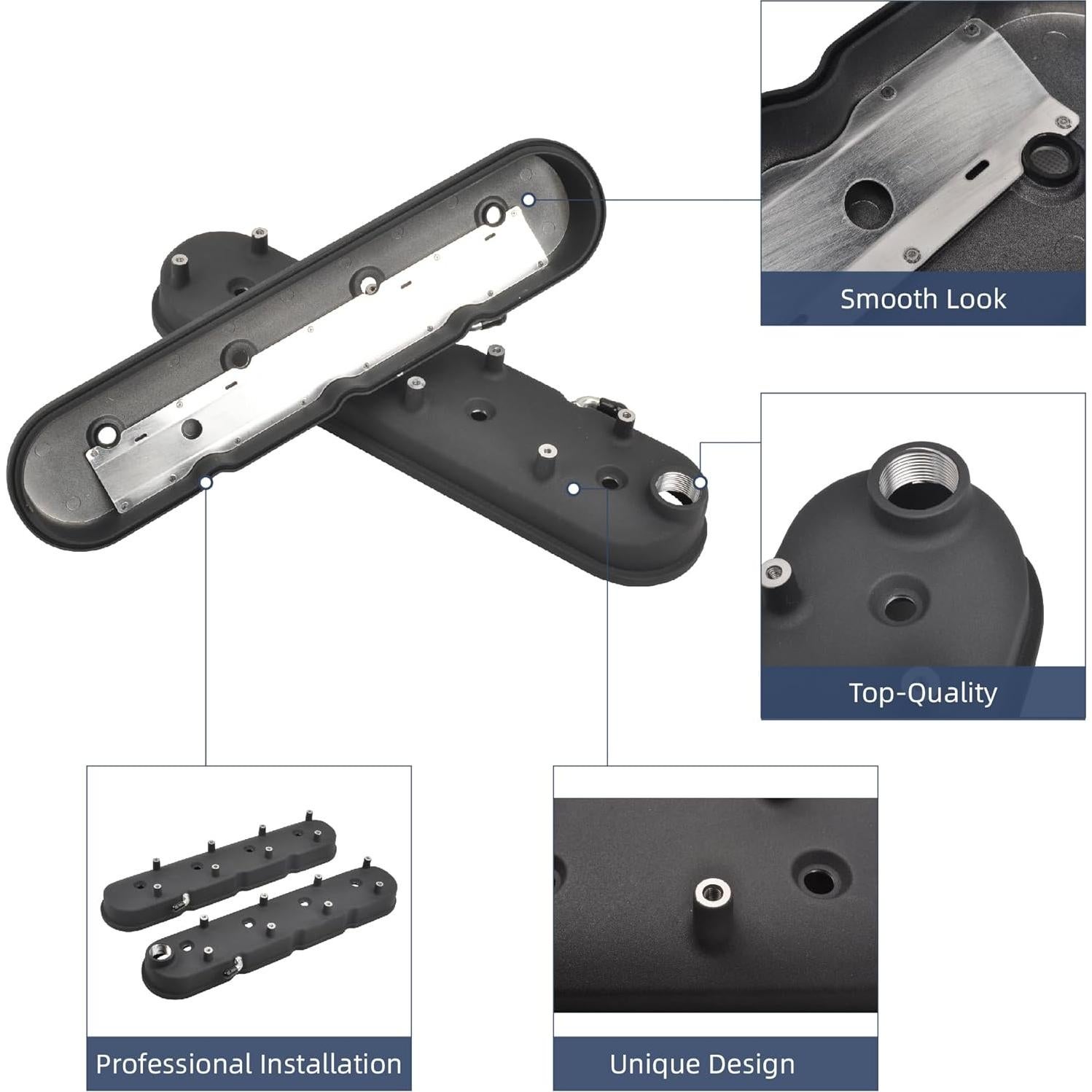 Smooth Look

Top-Quality

Professional Installation

Unique Design