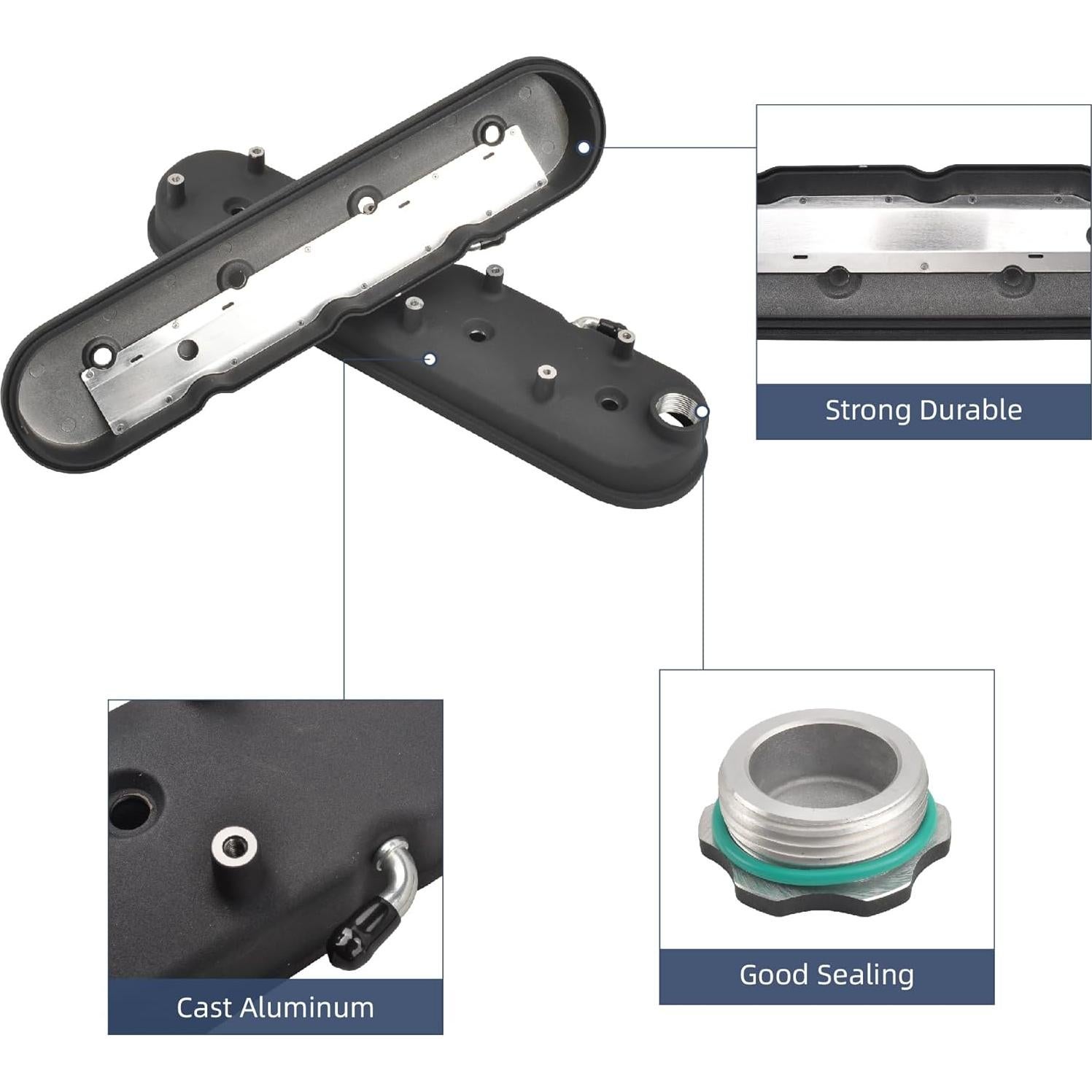 Strong Durable

Cast Aluminum

Good Sealing