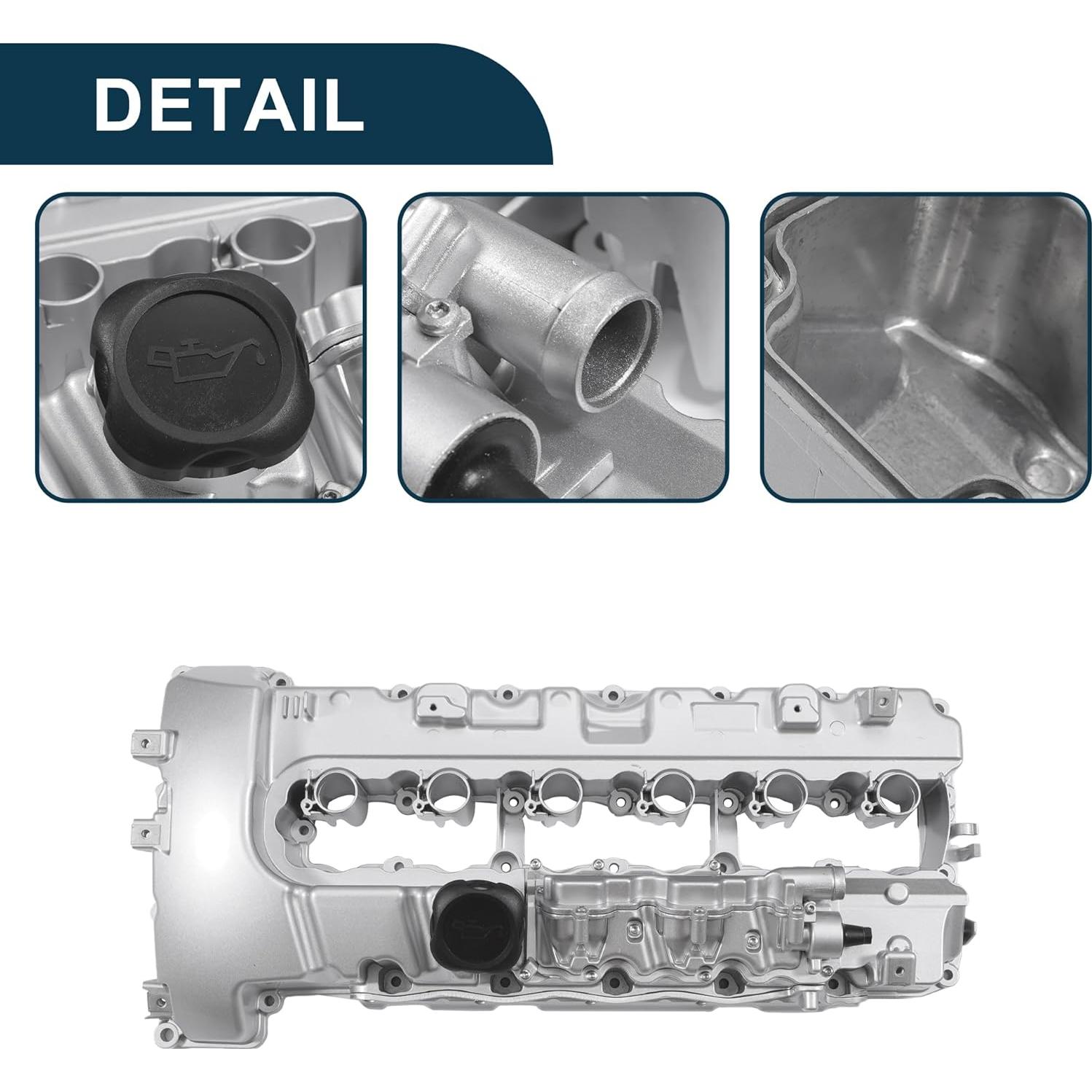 DETAIL