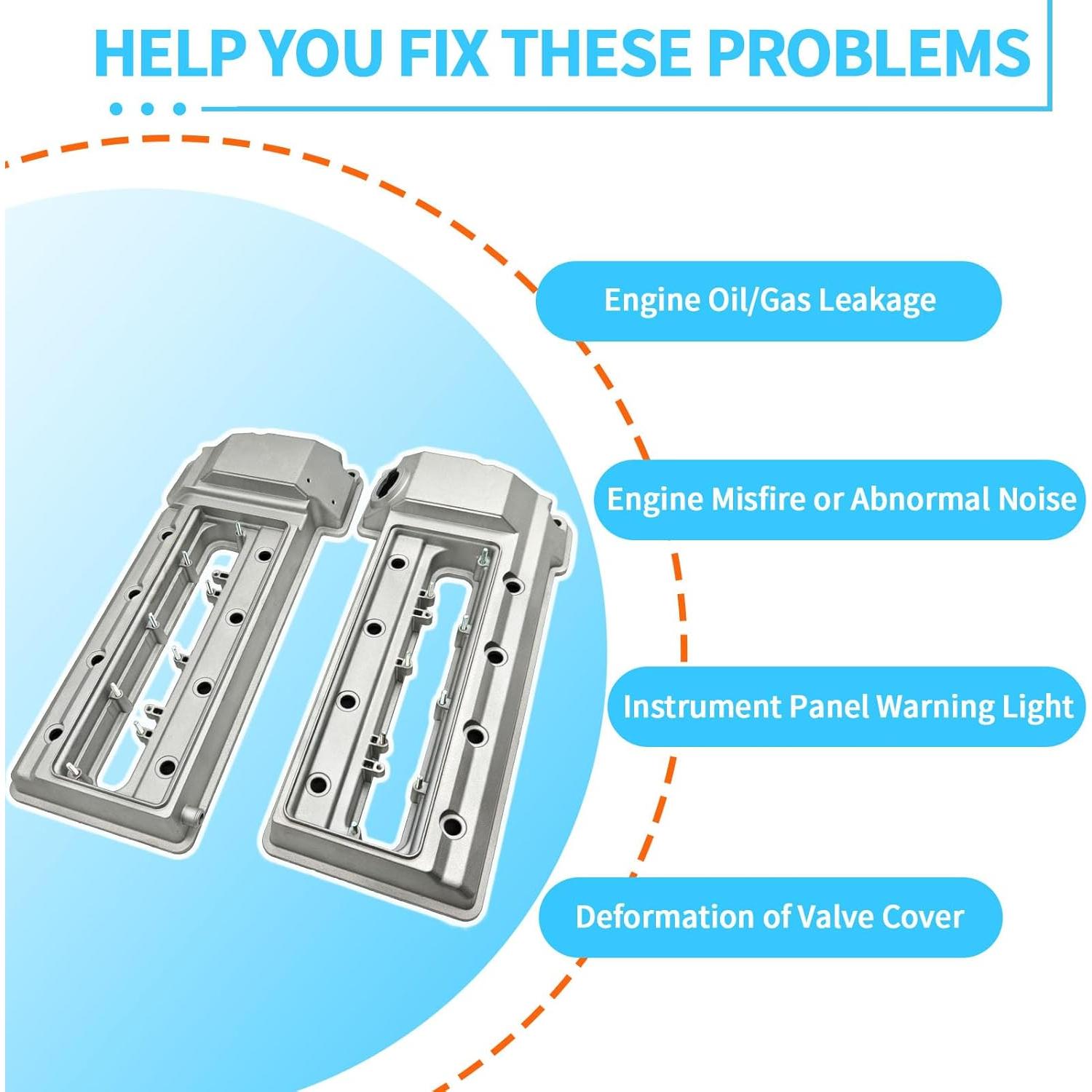 HELP YOU FIX THESE PROBLEMS

Engine Oil/Gas Leakage

Engine Misfire or Abnormal Noise

Instrument Panel Warning Light

Deformation of Valve Cover