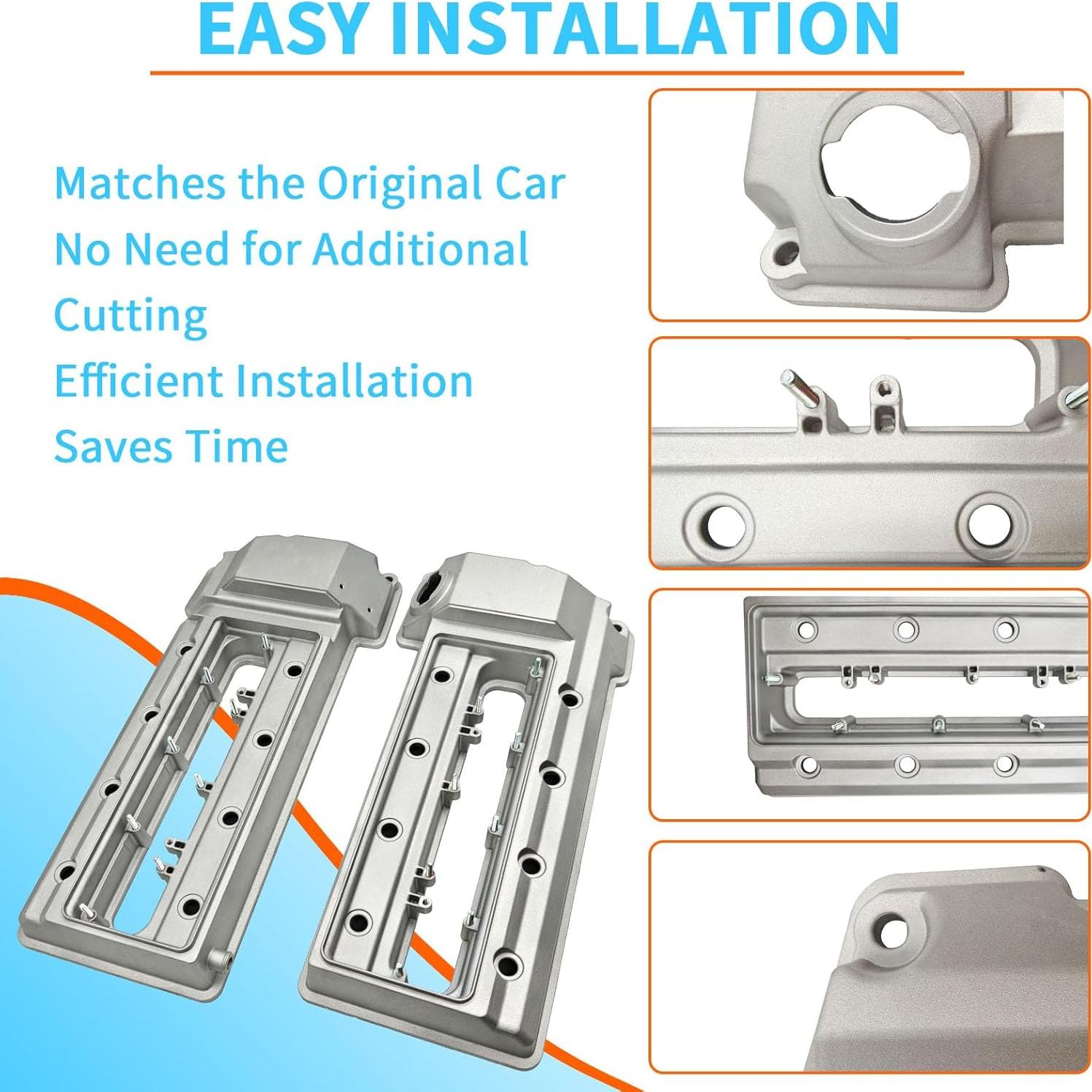 EASY INSTALLATION

Matches the Original Car
No Need for Additional Cutting
Efficient Installation
Saves Time