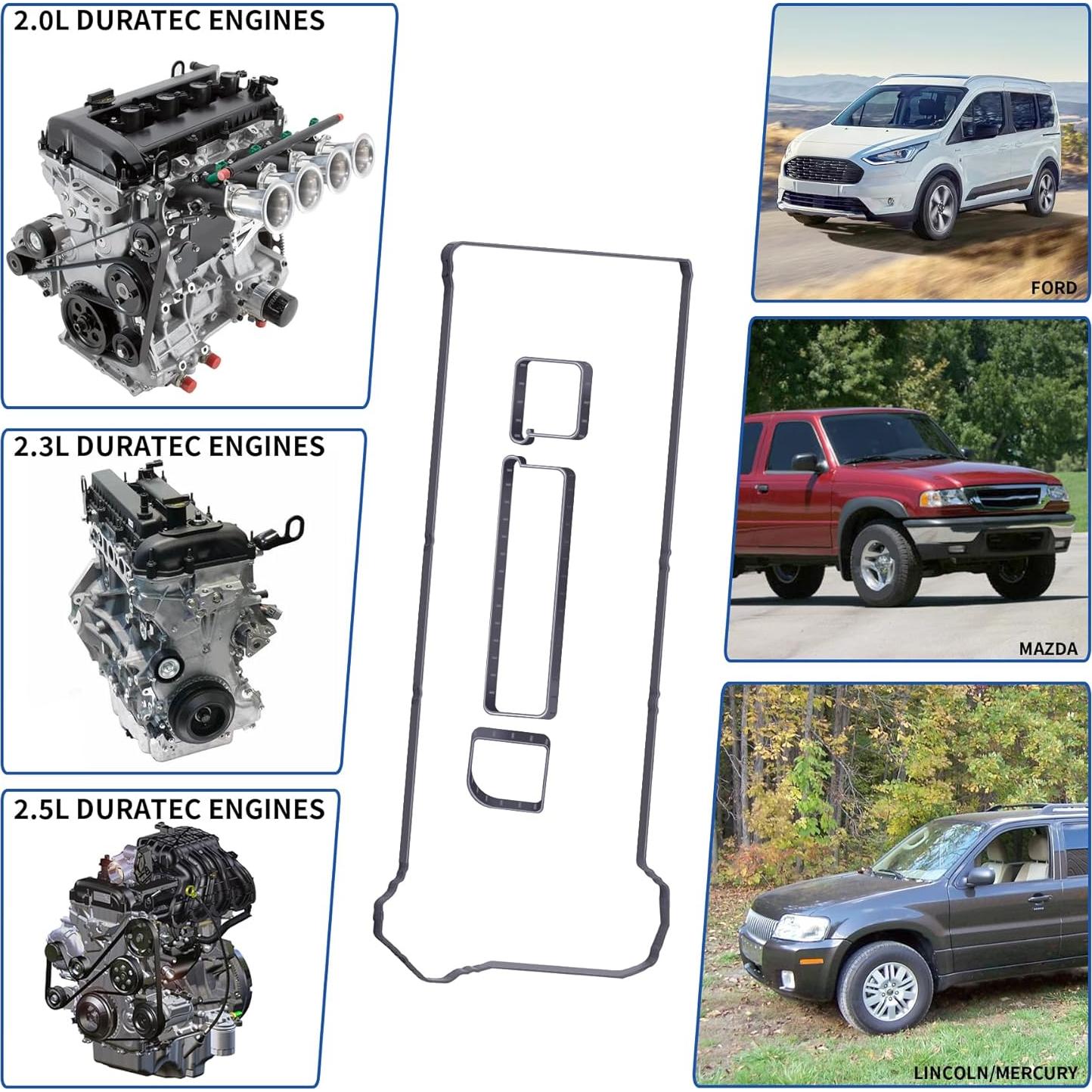 2.0L DURATEC ENGINES

2.3L DURATEC ENGINES

2.5L DURATEC ENGINES

FORD

MAZDA

LINCOLN/MERCURY