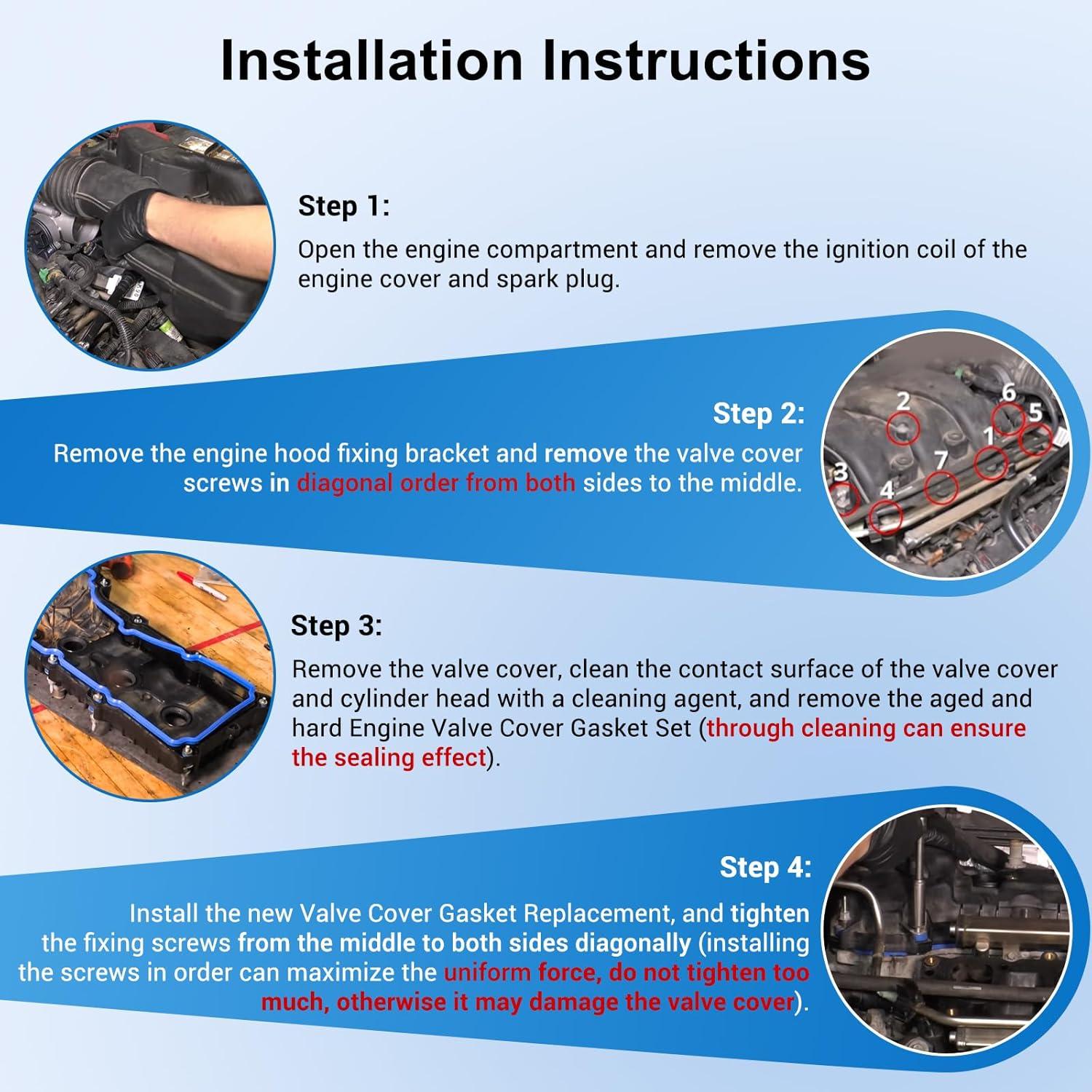 Installation Instructions

Step 1:
Open the engine compartment and remove the ignition coil of the engine cover and spark plug.

Step 2:
Remove the engine hood fixing bracket and remove the valve cover screws in diagonal order from both sides to the middle.

2
6
5
1
7
3
4

Step 3:
Remove the valve cover, clean the contact surface of the valve cover and cylinder head with a cleaning agent, and remove the aged and hard Engine Valve Cover Gasket Set (through cleaning can ensure the sealing effect).

Step 4:
Install the new Valve Cover Gasket Replacement, and tighten the fixing screws from the middle to both sides diagonally (installing the screws in order can maximize the uniform force, do not tighten too much, otherwise it may damage the valve cover).