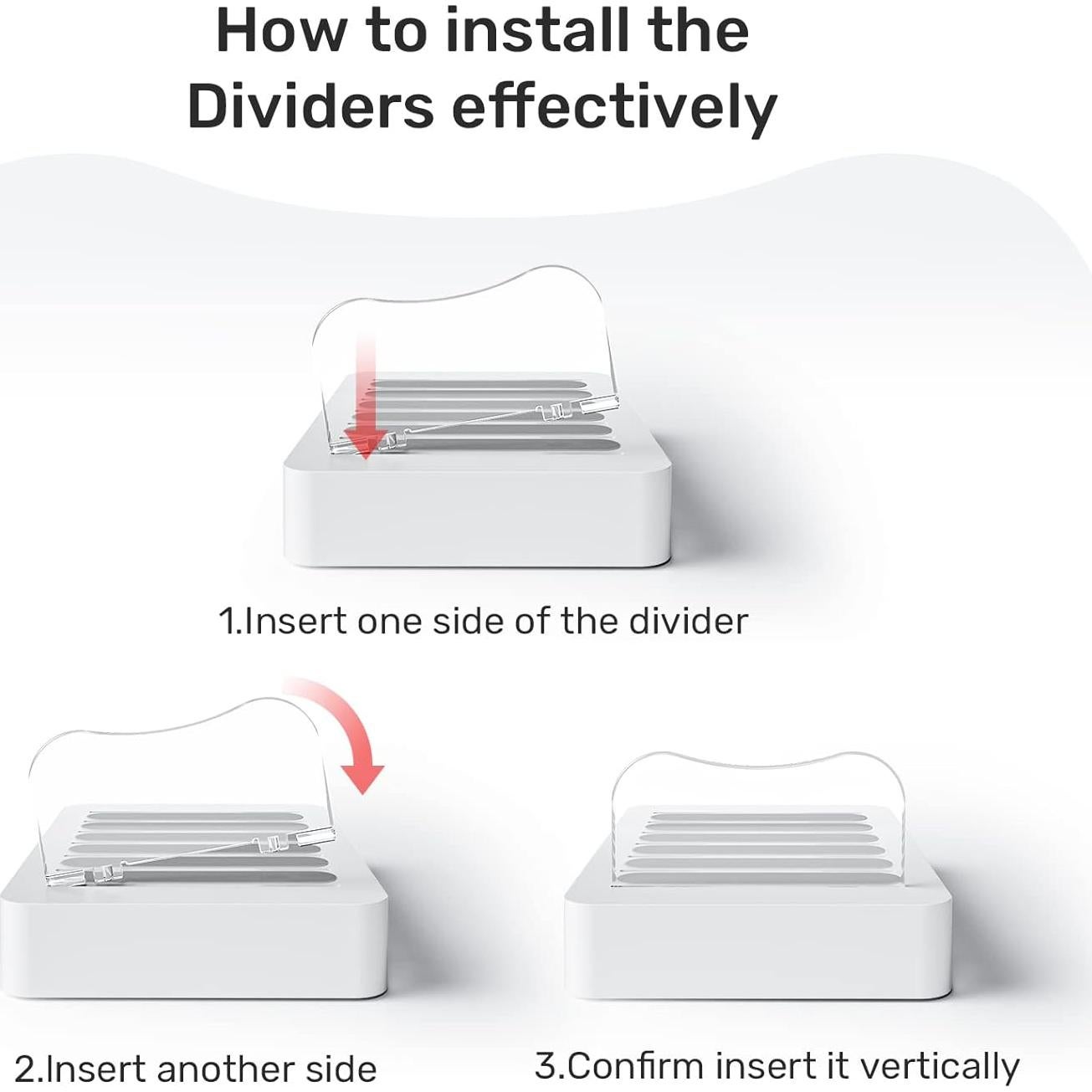 How to install the Dividers effectively

1.Insert one side of the divider

2.Insert another side

3.Confirm insert it vertically