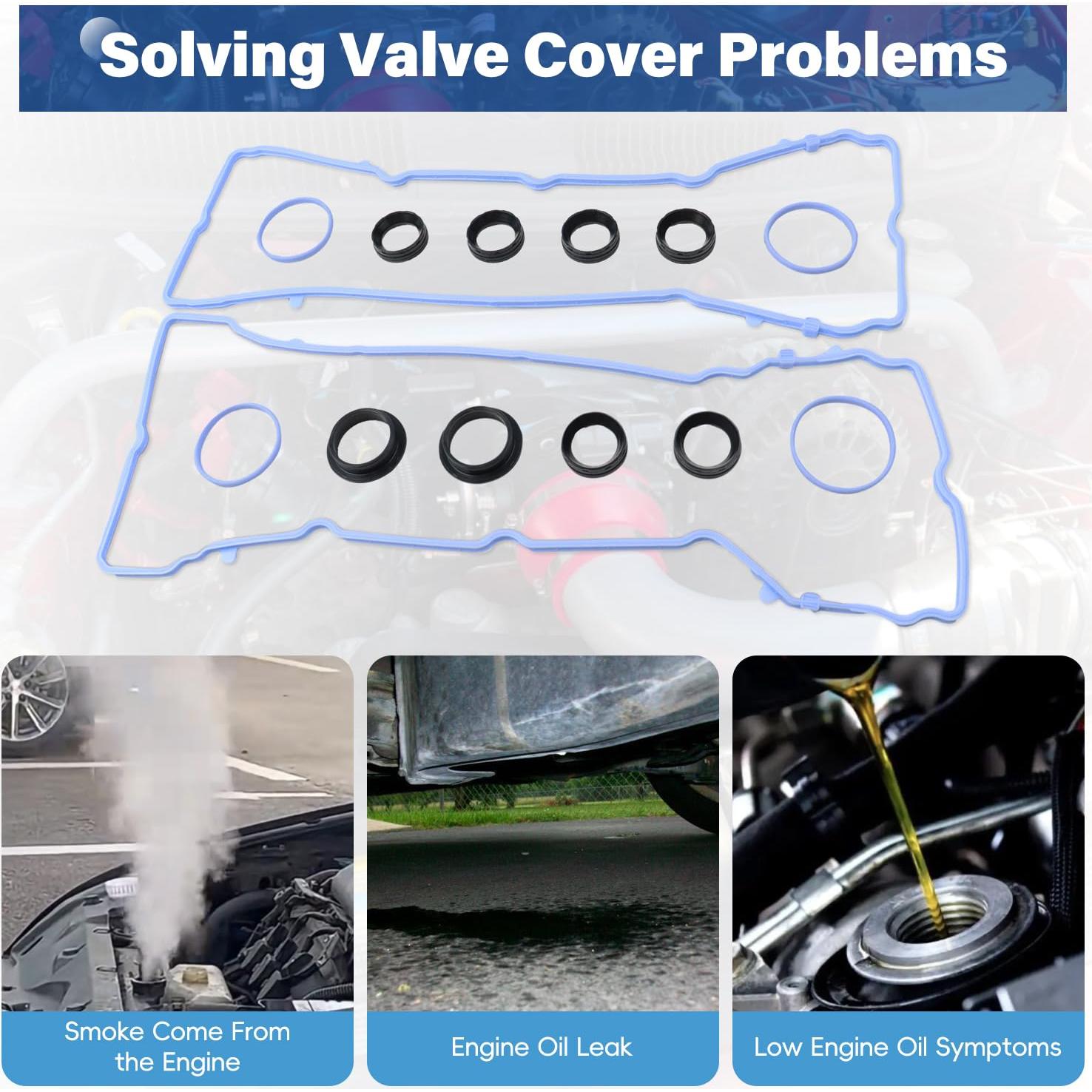 Solving Valve Cover Problems

Smoke Come From the Engine

Engine Oil Leak

Low Engine Oil Symptoms