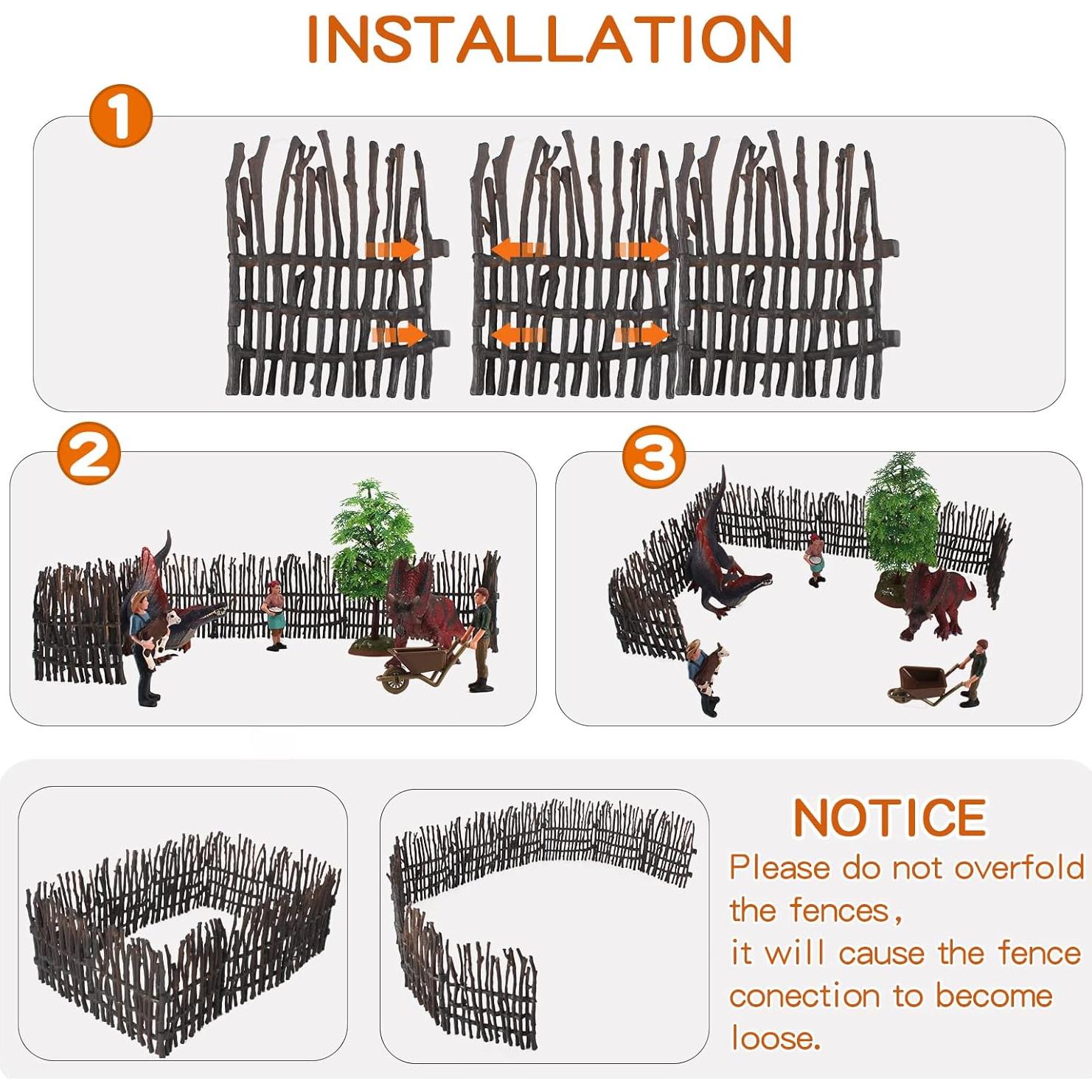 INSTALLATION

1

2

3

NOTICE
Please do not overfold the fences,
it will cause the fence conection to become loose.