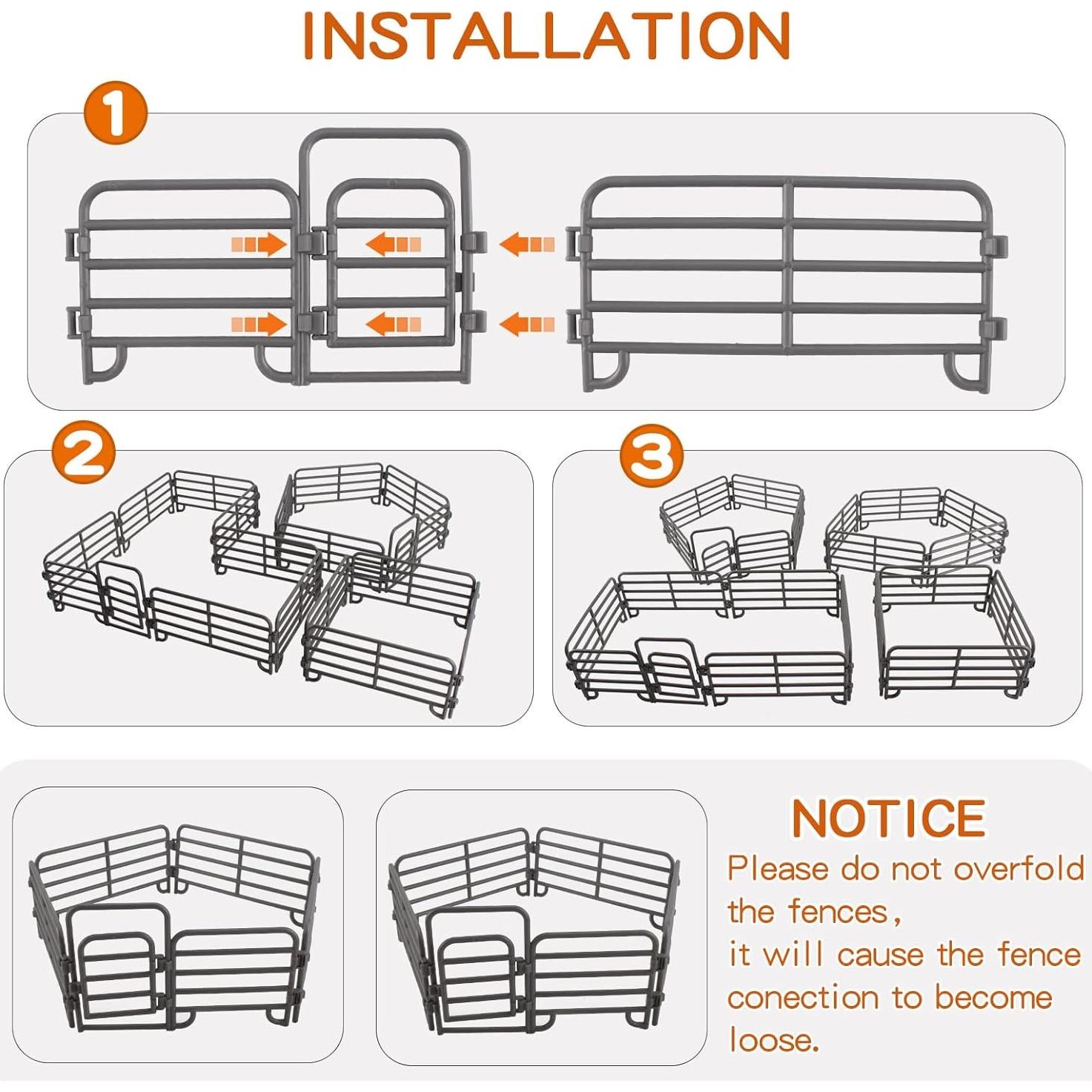 INSTALLATION

1

2

3

NOTICE

Please do not overfold the fences, it will cause the fence conection to become loose.