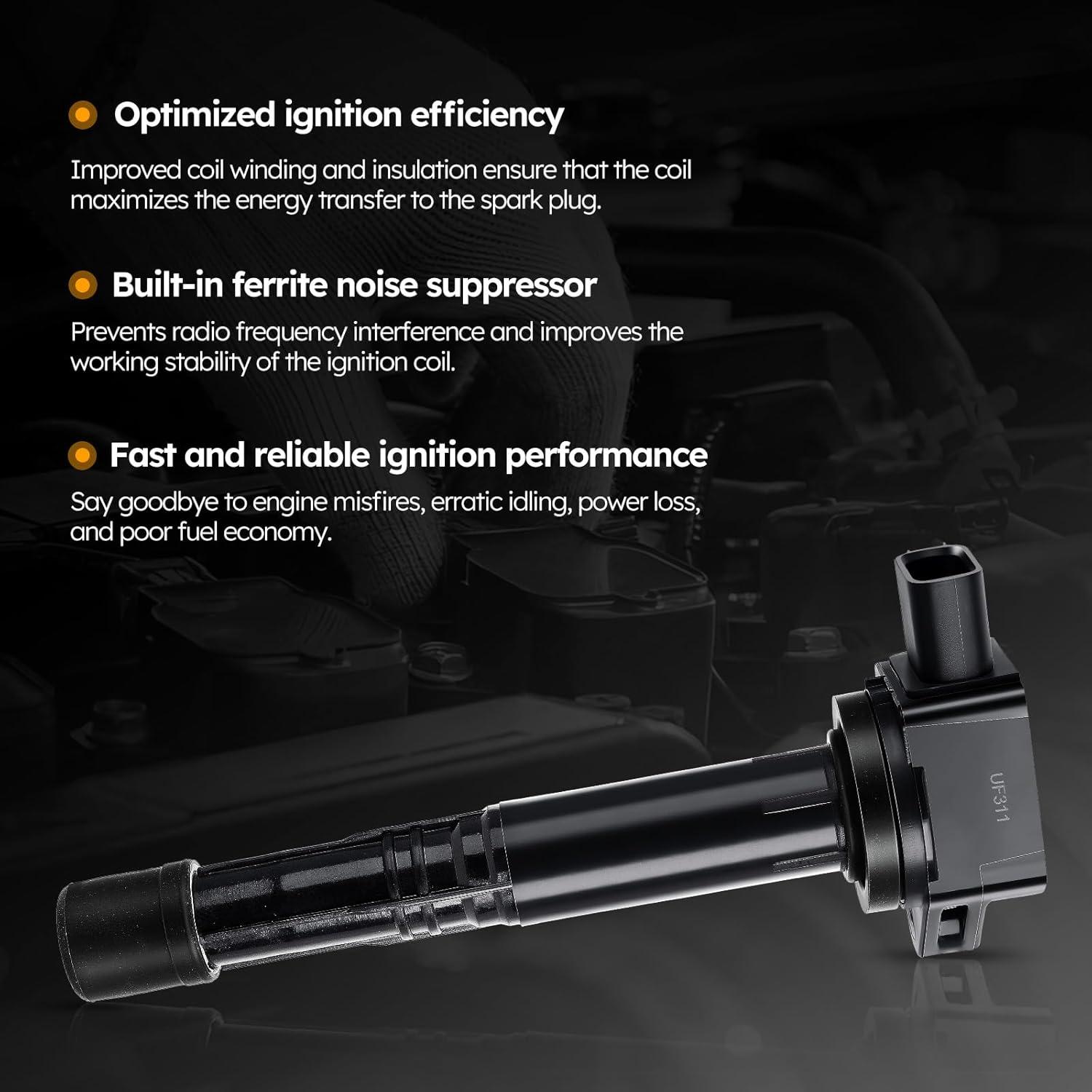 Optimized ignition efficiency

Improved coil winding and insulation ensure that the coil maximizes the energy transfer to the spark plug.

Built-in ferrite noise suppressor

Prevents radio frequency interference and improves the working stability of the ignition coil.

Fast and reliable ignition performance

Say goodbye to engine misfires, erratic idling, power loss, and poor fuel economy.

UF311