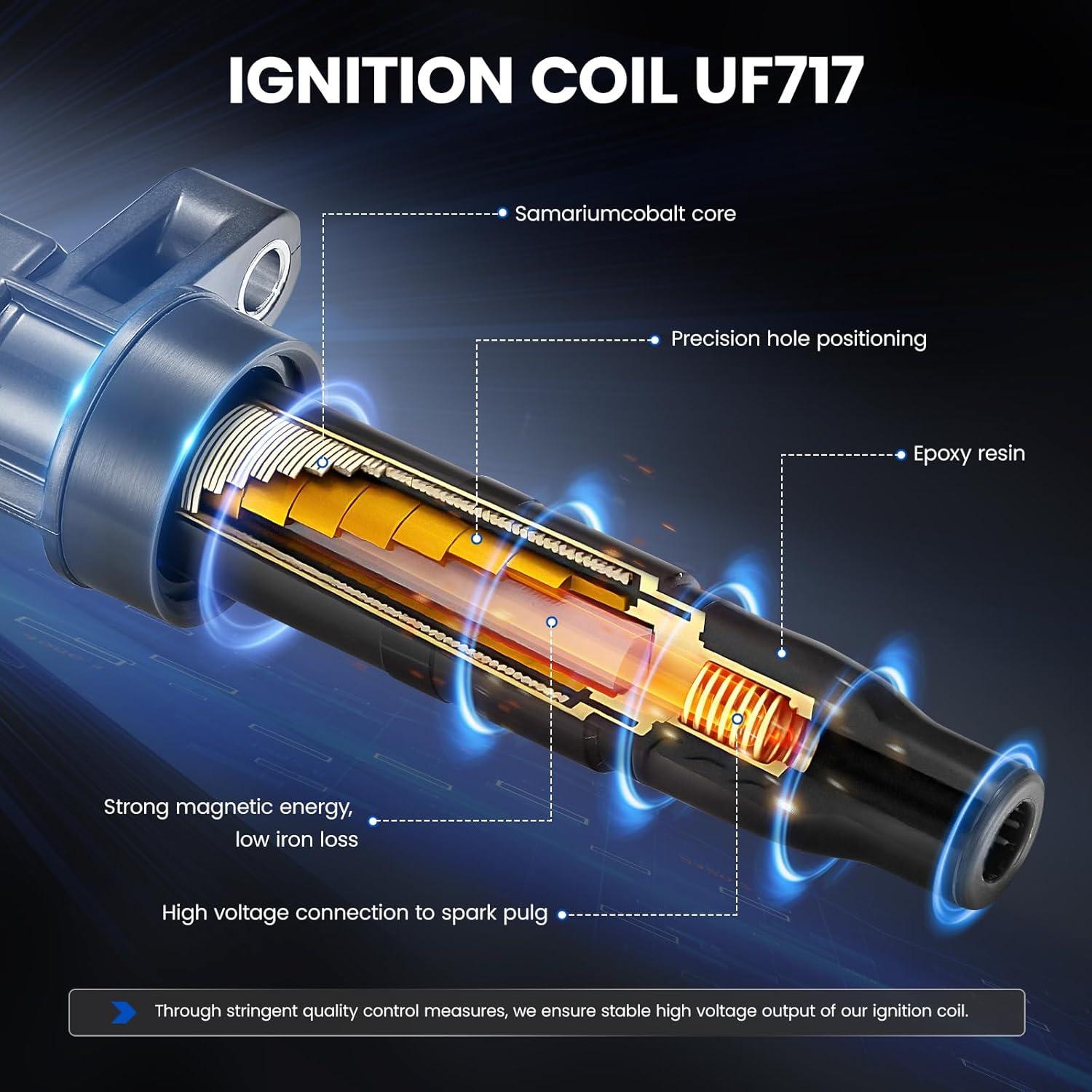 IGNITION COIL UF717

Samariumcobalt core

Precision hole positioning

Epoxy resin

Strong magnetic energy, low iron loss

High voltage connection to spark pulg

Through stringent quality control measures, we ensure stable high voltage output of our ignition coil.