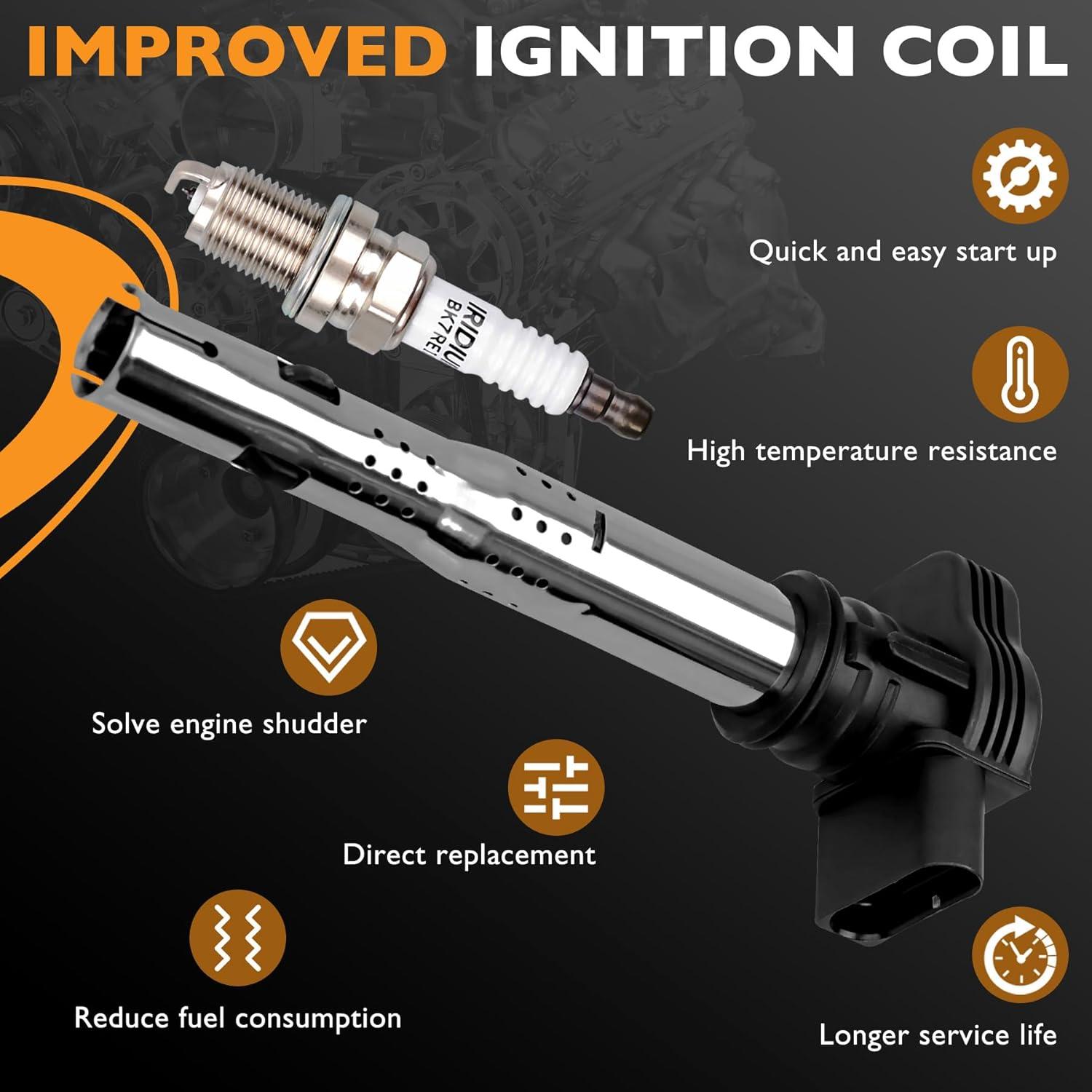 IMPROVED IGNITION COIL

IRIDIU
BK7RE

Quick and easy start up

High temperature resistance

Solve engine shudder

Direct replacement

Reduce fuel consumption

Longer service life