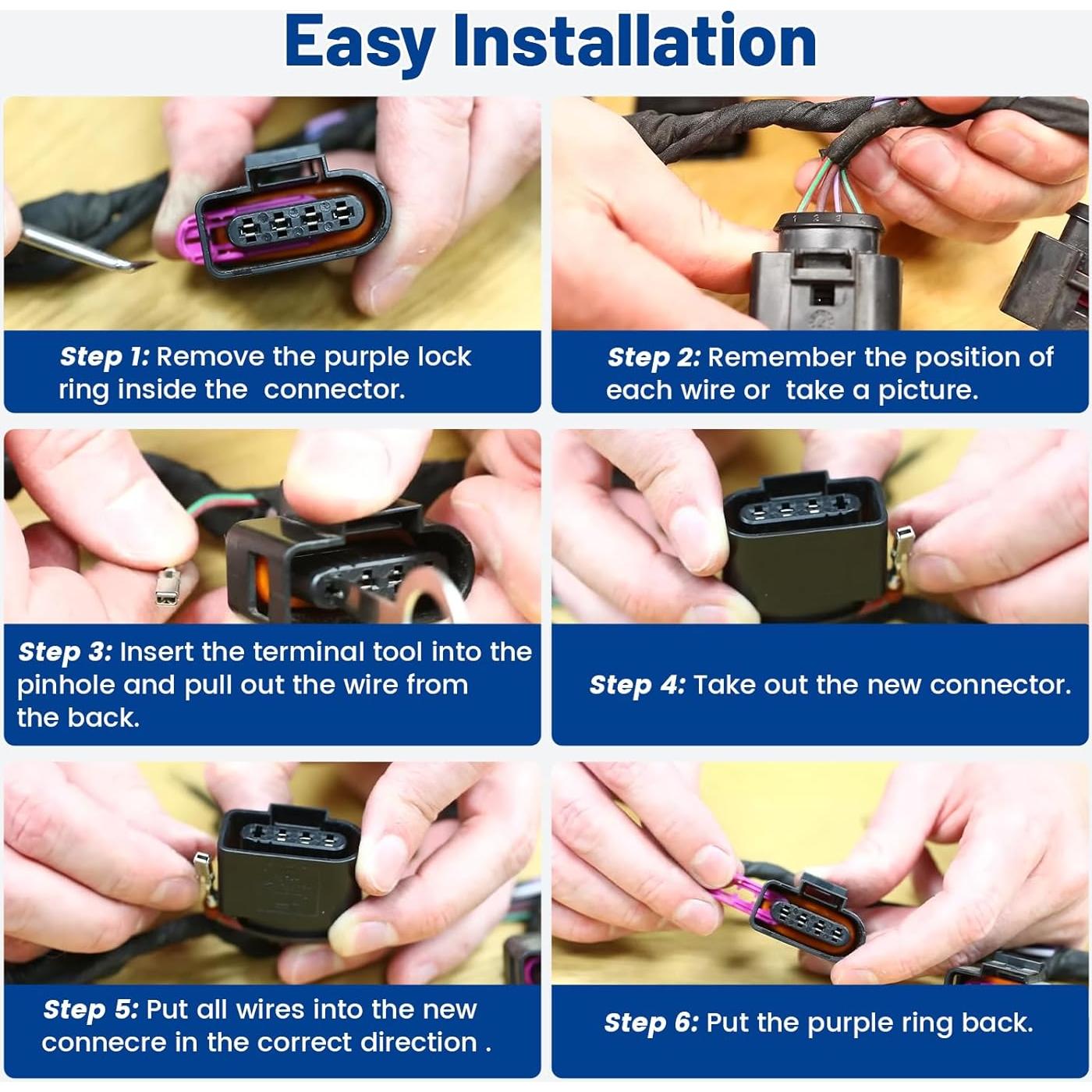 Easy Installation

Step 1: Remove the purple lock ring inside the connector.

Step 2: Remember the position of each wire or take a picture.

Step 3: Insert the terminal tool into the pinhole and pull out the wire from the back.

Step 4: Take out the new connector.

Step 5: Put all wires into the new connecre in the correct direction .

Step 6: Put the purple ring back.