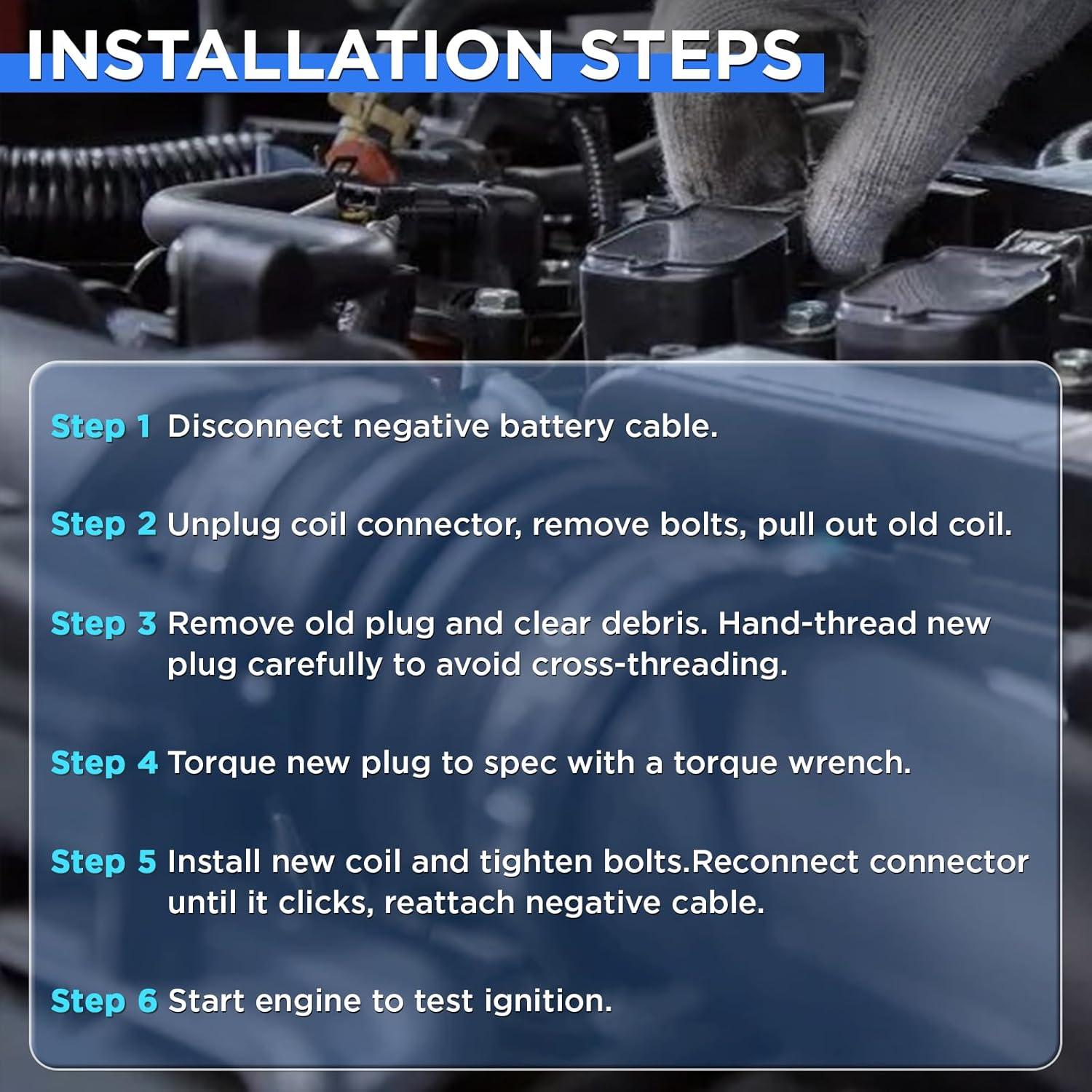 INSTALLATION STEPS

Step 1 Disconnect negative battery cable.

Step 2 Unplug coil connector, remove bolts, pull out old coil.

Step 3 Remove old plug and clear debris. Hand-thread new plug carefully to avoid cross-threading.

Step 4 Torque new plug to spec with a torque wrench.

Step 5 Install new coil and tighten bolts.Reconnect connector until it clicks, reattach negative cable.

Step 6 Start engine to test ignition.