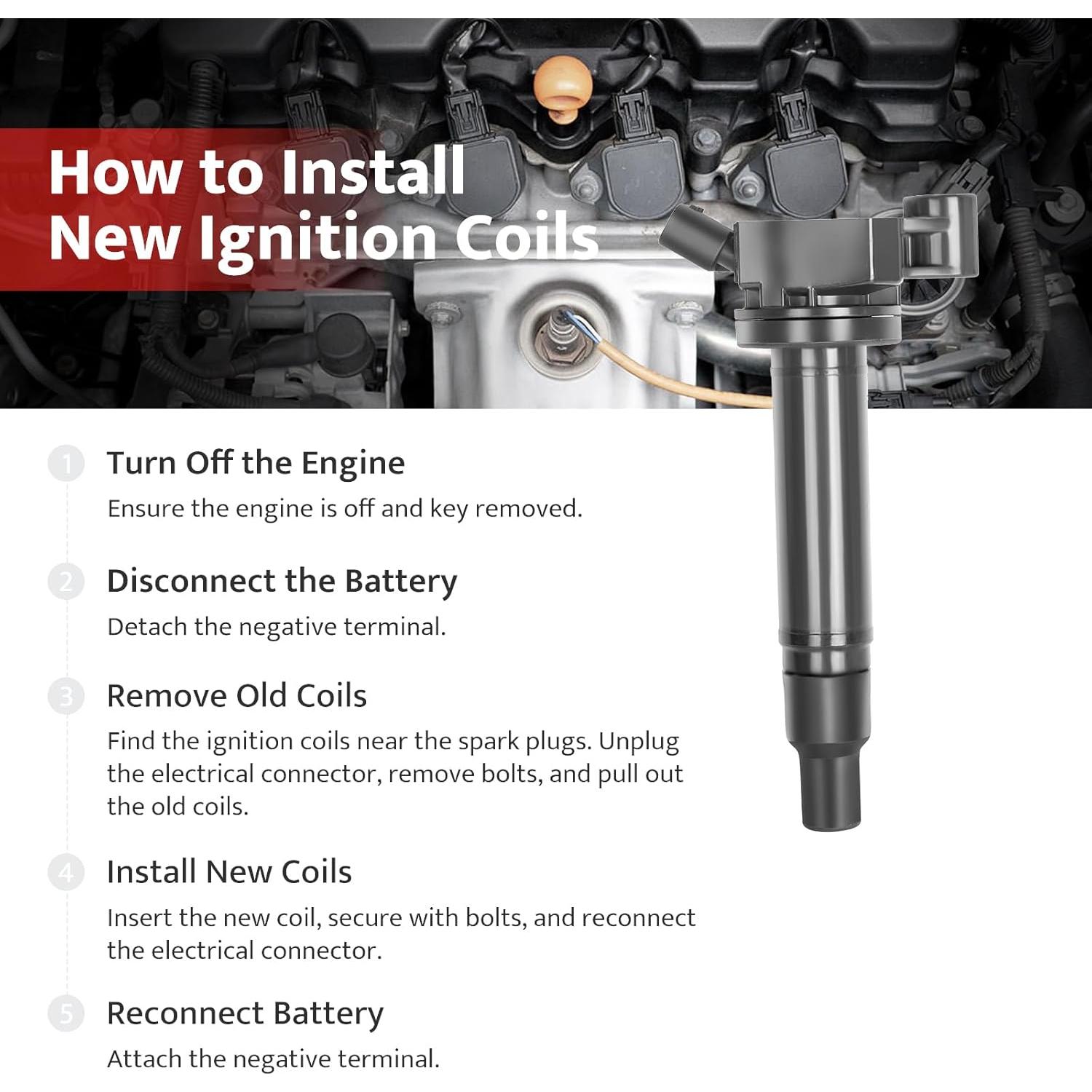 How to Install
New Ignition Coils

1 Turn Off the Engine

Ensure the engine is off and key removed.

2 Disconnect the Battery

Detach the negative terminal.

3 Remove Old Coils

Find the ignition coils near the spark plugs. Unplug the electrical connector, remove bolts, and pull out the old coils.

4 Install New Coils

Insert the new coil, secure with bolts, and reconnect the electrical connector.

5 Reconnect Battery

Attach the negative terminal.