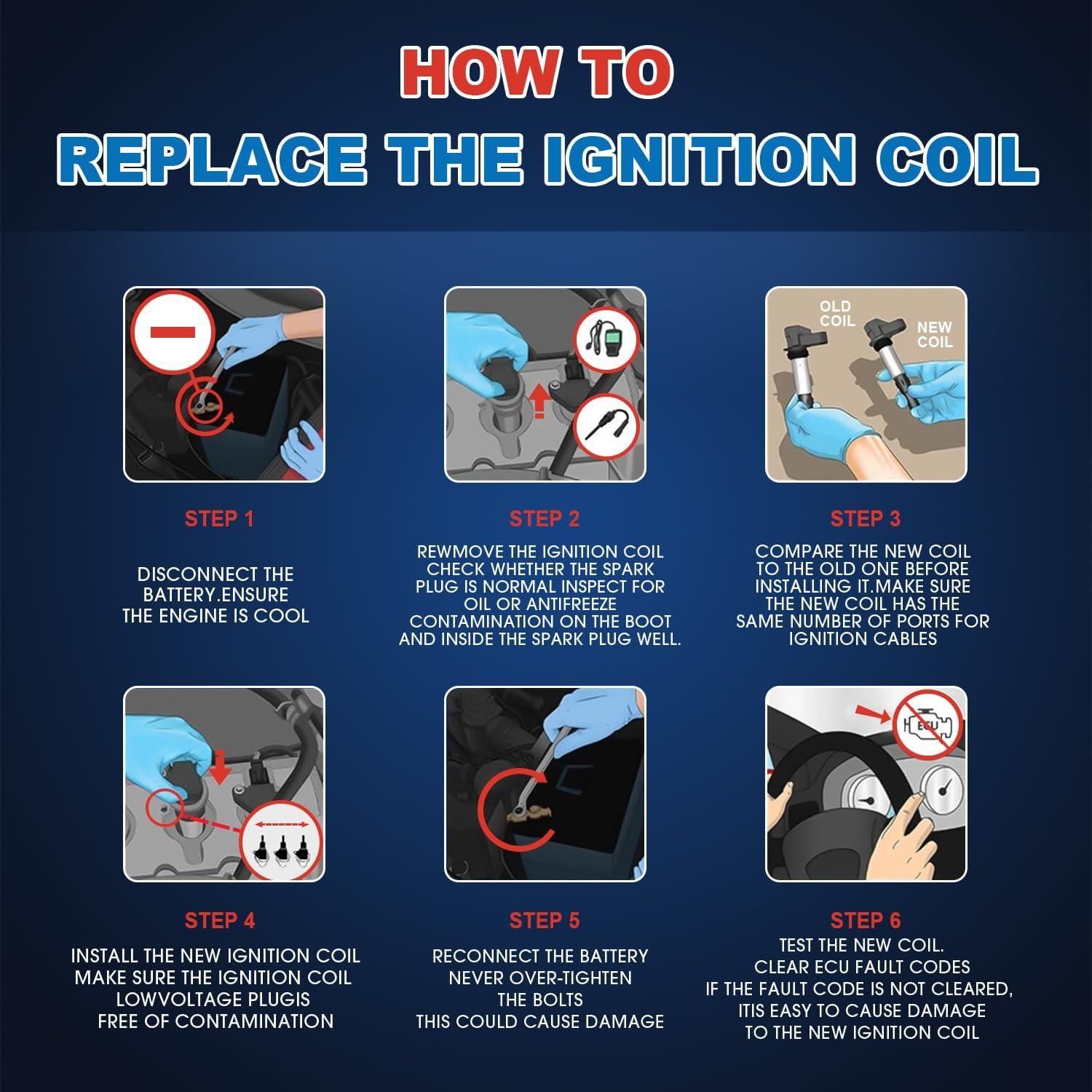 HOW TO
REPLACE THE IGNITION COIL

STEP 1

DISCONNECT THE BATTERY.ENSURE THE ENGINE IS COOL

STEP 2

REWMOVE THE IGNITION COIL CHECK WHETHER THE SPARK PLUG IS NORMAL INSPECT FOR OIL OR ANTIFREEZE CONTAMINATION ON THE BOOT AND INSIDE THE SPARK PLUG WELL.

OLD COIL
NEW COIL

STEP 3

COMPARE THE NEW COIL TO THE OLD ONE BEFORE INSTALLING IT.MAKE SURE THE NEW COIL HAS THE SAME NUMBER OF PORTS FOR IGNITION CABLES

STEP 4

INSTALL THE NEW IGNITION COIL MAKE SURE THE IGNITION COIL LOWVOLTAGE PLUGIS FREE OF CONTAMINATION

STEP 5

RECONNECT THE BATTERY NEVER OVER-TIGHTEN THE BOLTS THIS COULD CAUSE DAMAGE

ECU

STEP 6

TEST THE NEW COIL. CLEAR ECU FAULT CODES IF THE FAULT CODE IS NOT CLEARED, ITIS EASY TO CAUSE DAMAGE TO THE NEW IGNITION COIL