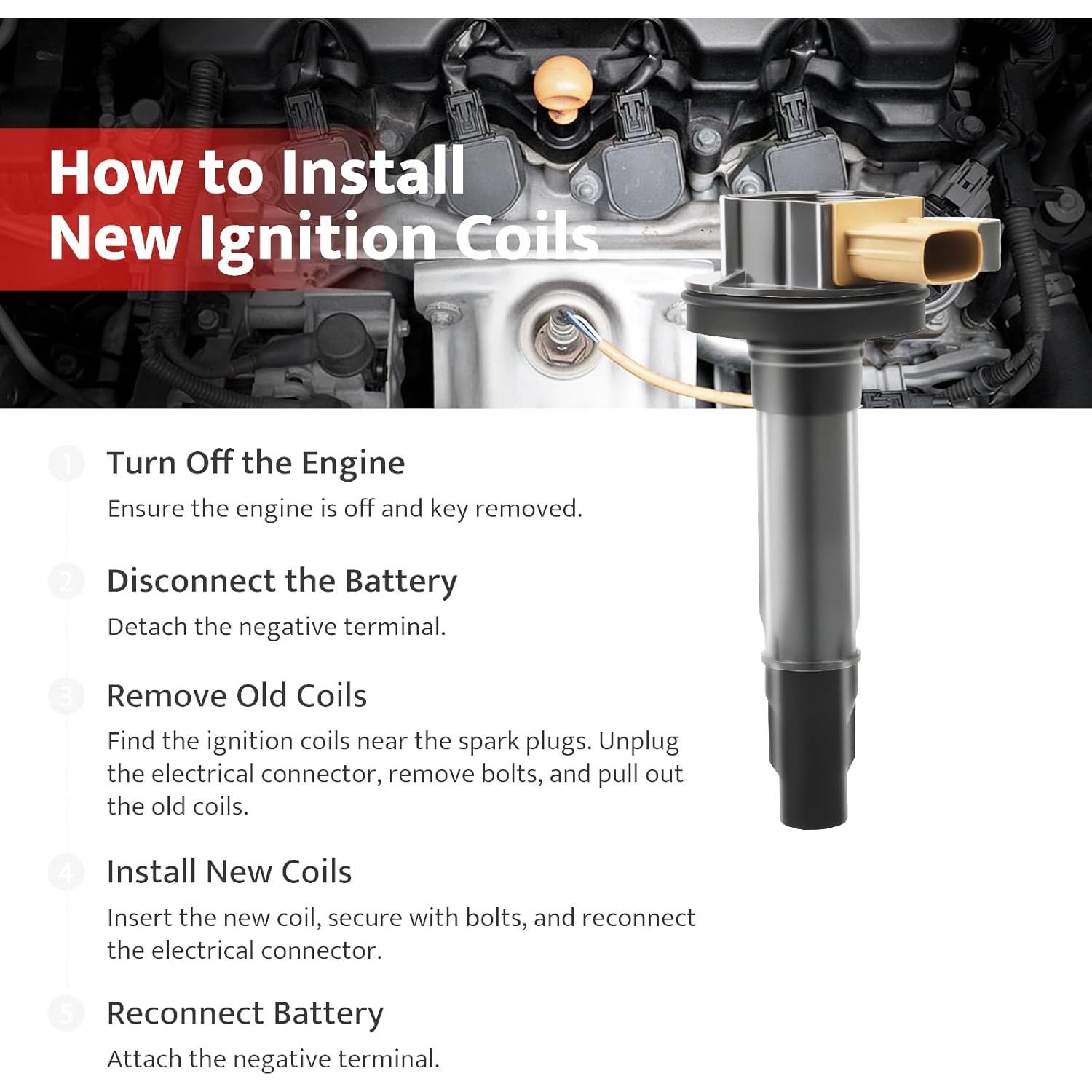 How to Install New Ignition Coils

1 Turn Off the Engine

Ensure the engine is off and key removed.

2 Disconnect the Battery

Detach the negative terminal.

3 Remove Old Coils

Find the ignition coils near the spark plugs. Unplug the electrical connector, remove bolts, and pull out the old coils.

4 Install New Coils

Insert the new coil, secure with bolts, and reconnect the electrical connector.

5 Reconnect Battery

Attach the negative terminal.