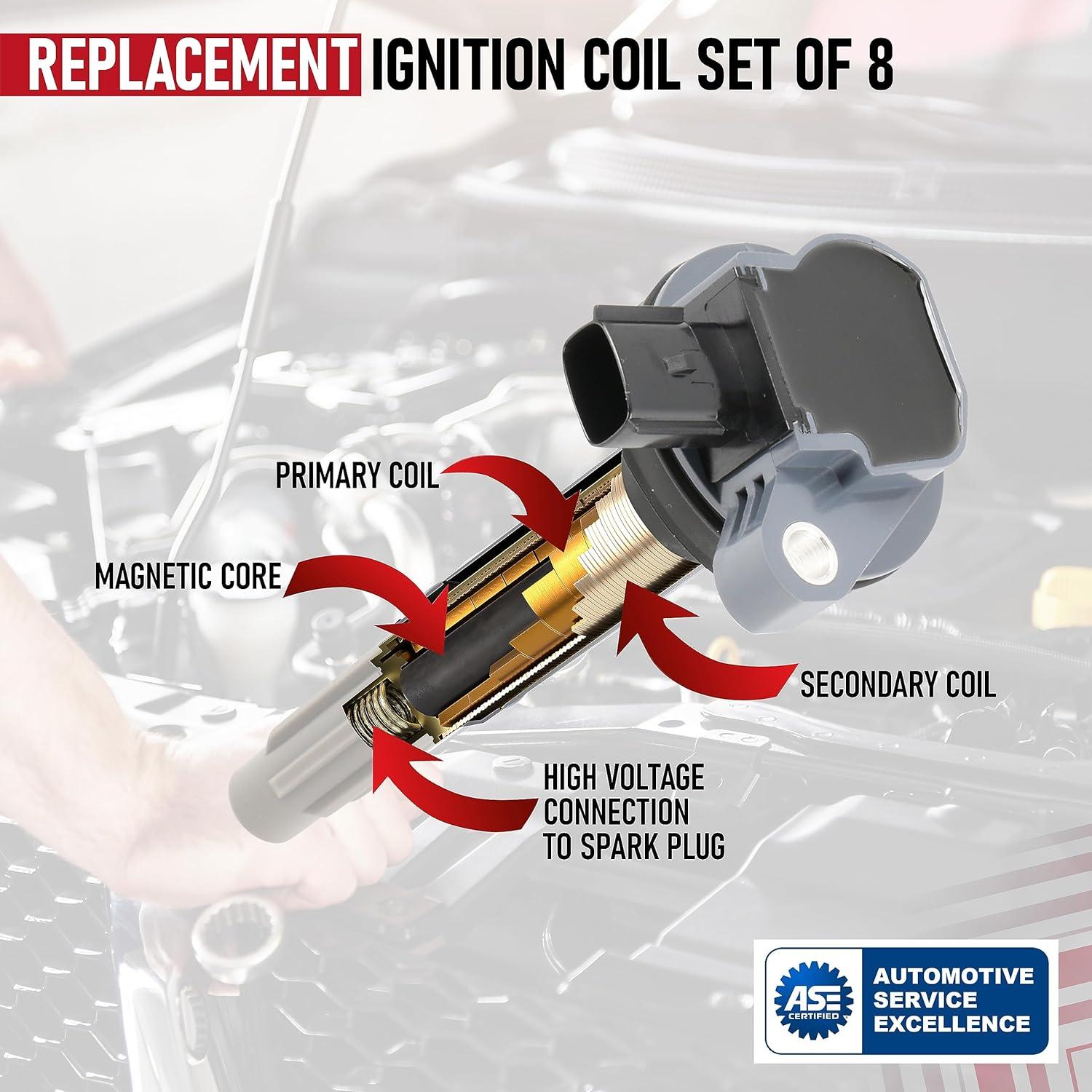 REPLACEMENT IGNITION COIL SET OF 8

PRIMARY COIL

MAGNETIC CORE

SECONDARY COIL

HIGH VOLTAGE CONNECTION TO SPARK PLUG

ASE CERTIFIED

AUTOMOTIVE SERVICE EXCELLENCE