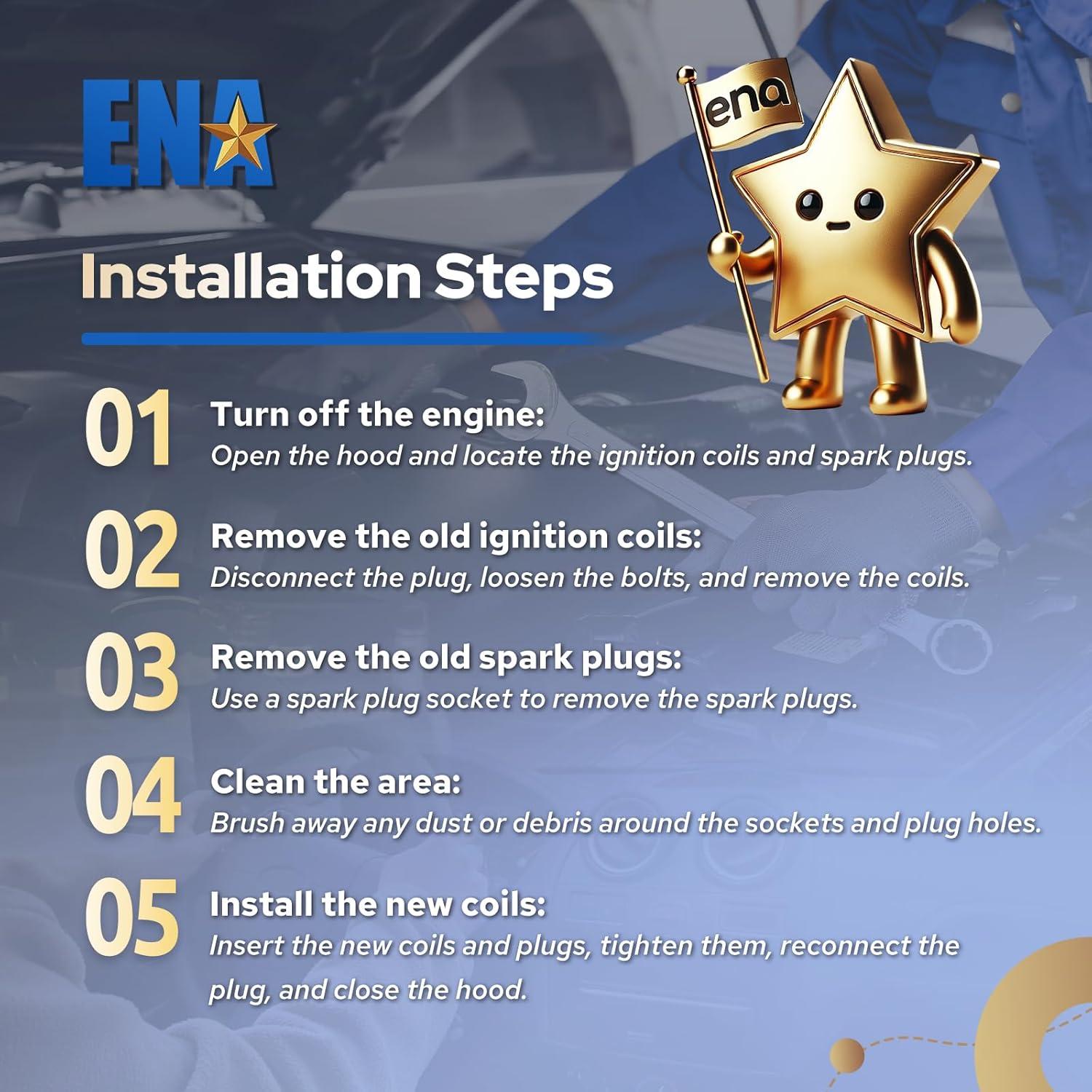 ENA

ena

Installation Steps

01 Turn off the engine:
Open the hood and locate the ignition coils and spark plugs.

02 Remove the old ignition coils:
Disconnect the plug, loosen the bolts, and remove the coils.

03 Remove the old spark plugs:
Use a spark plug socket to remove the spark plugs.

04 Clean the area:
Brush away any dust or debris around the sockets and plug holes.

05 Install the new coils:
Insert the new coils and plugs, tighten them, reconnect the plug, and close the hood.